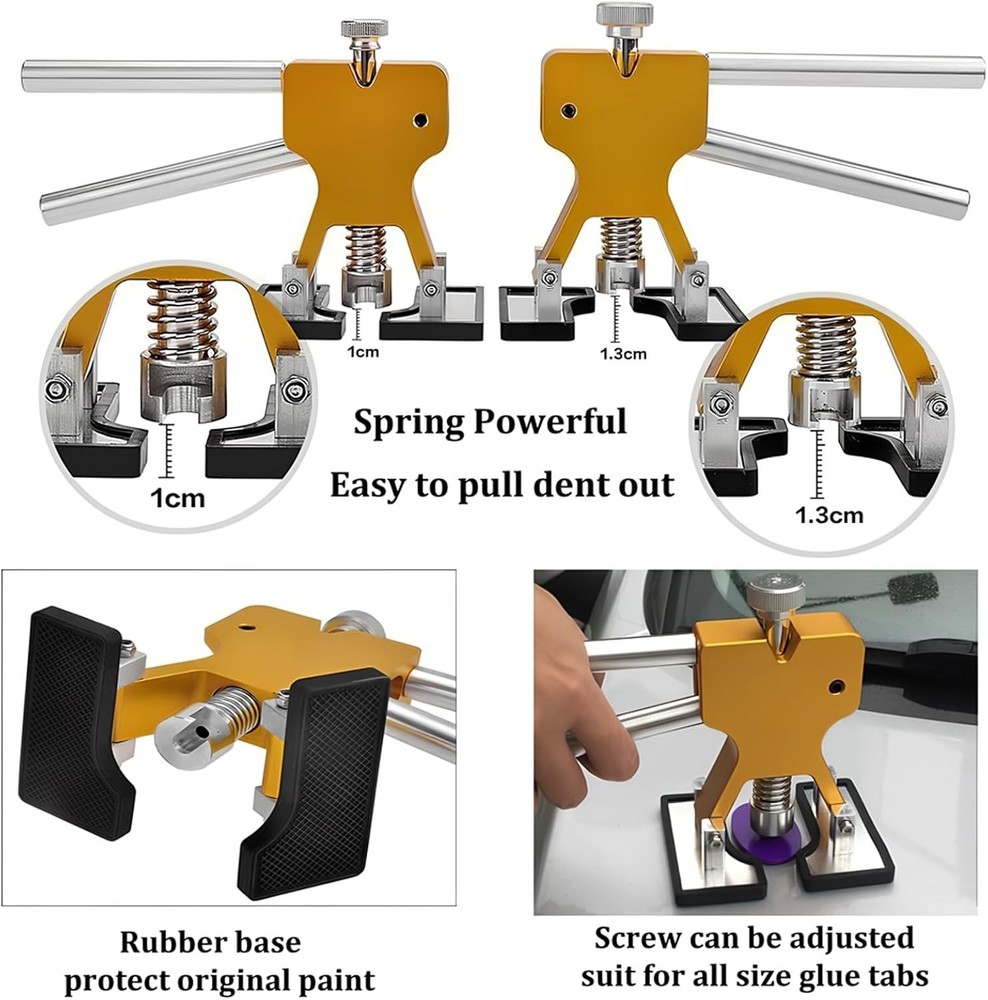 1cm

1.3cm

1cm

Spring Powerful

Easy to pull dent out

1.3cm

Rubber base
protect original paint

Screw can be adjusted
suit for all size glue tabs