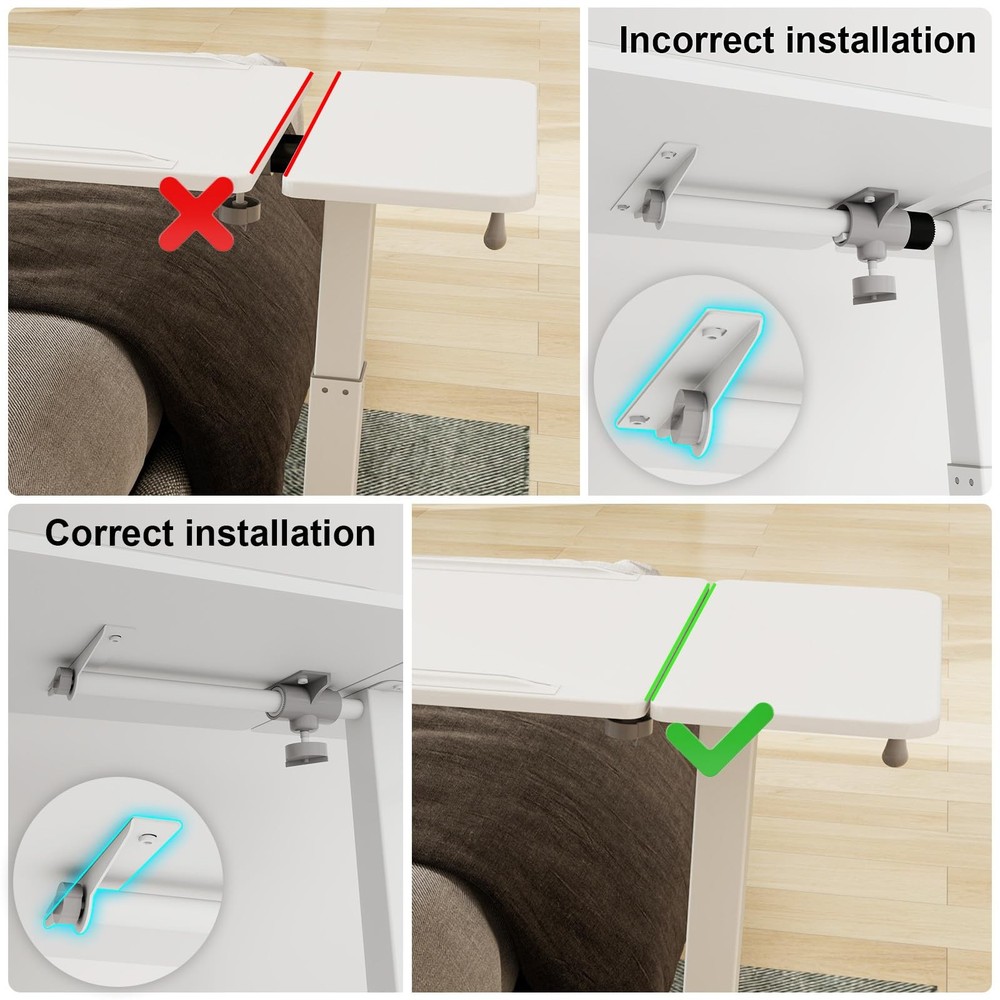 Incorrect installation

Correct installation