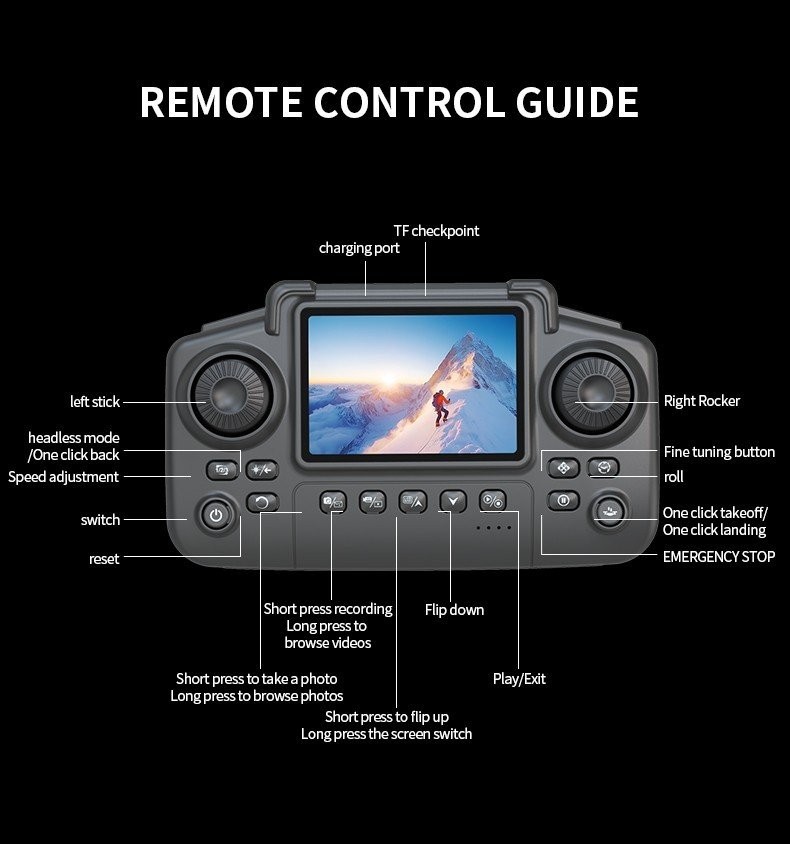 REMOTE CONTROL GUIDE

TF checkpoint
charging port

left stick
headless mode
/One click back
Speed adjustment
switch
reset

Right Rocker
Fine tuning button
roll
One click takeoff/
One click landing
EMERGENCY STOP

Short press recording
Long press to
browse videos

Flip down

Short press to take a photo
Long press to browse photos

Play/Exit

Short press to flip up
Long press the screen switch