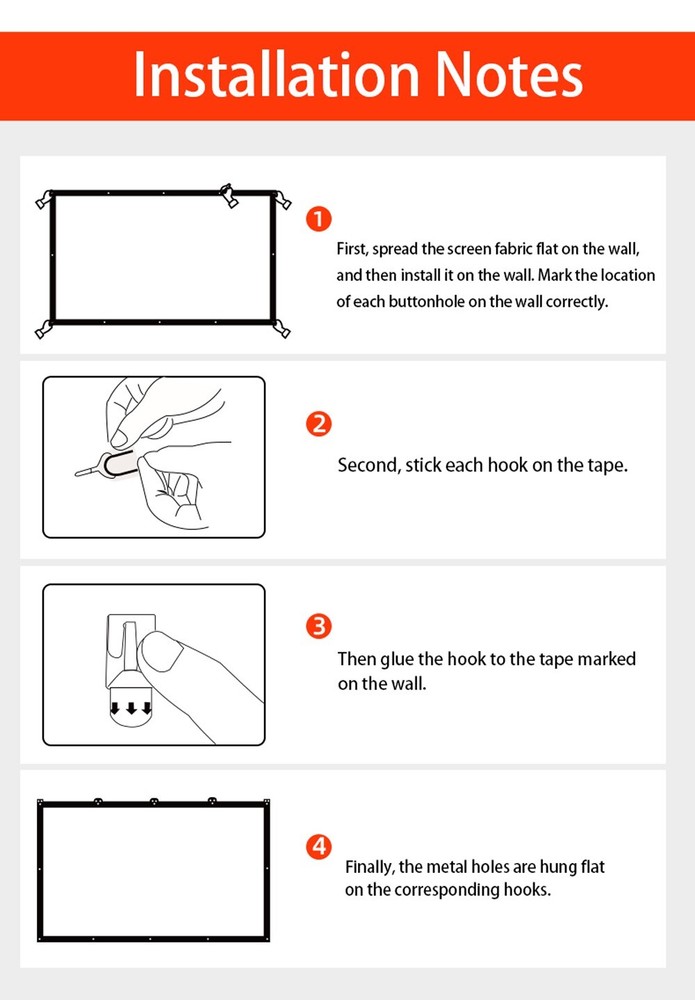 Installation Notes

1

First, spread the screen fabric flat on the wall, and then install it on the wall. Mark the location of each buttonhole on the wall correctly.

2

Second, stick each hook on the tape.

3

Then glue the hook to the tape marked on the wall.

4

Finally, the metal holes are hung flat on the corresponding hooks.