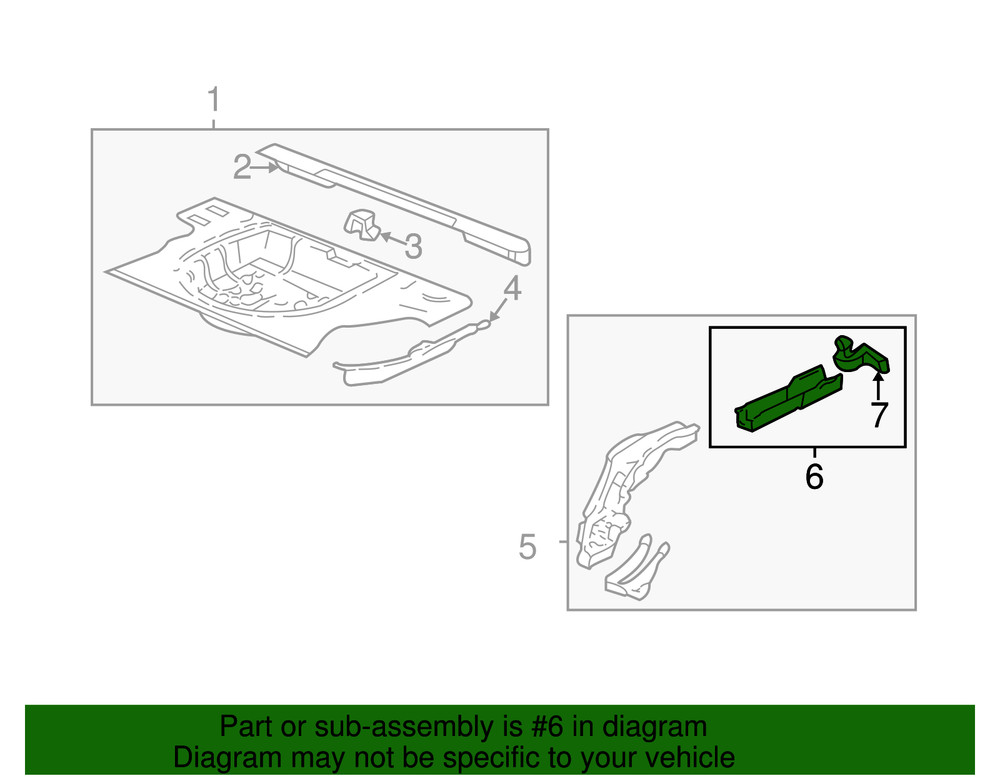 1
2
3
4
7
6
5

Part or sub-assembly is #6 in diagram
Diagram may not be specific to your vehicle