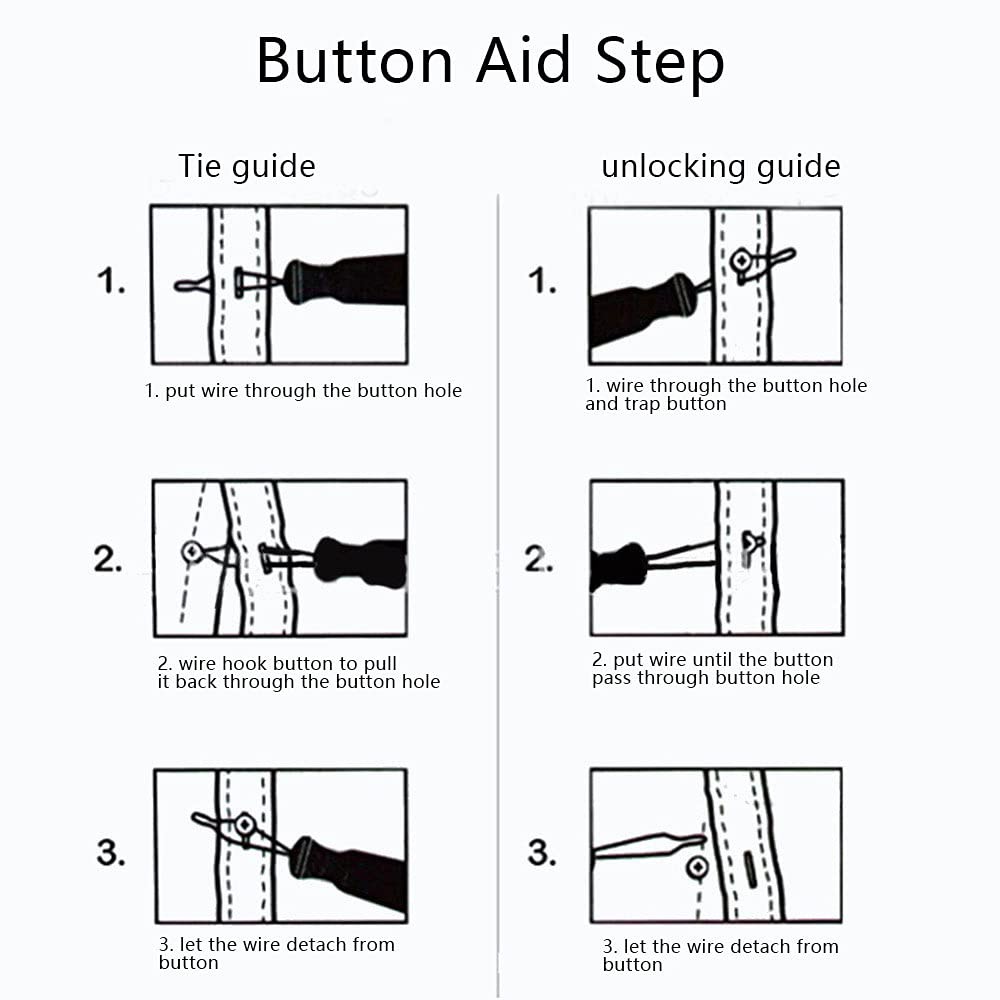 Button Aid Step

Tie guide

1.

1. put wire through the button hole

2.

2. wire hook button to pull it back through the button hole

3.

3. let the wire detach from button

unlocking guide

1.

1. wire through the button hole and trap button

2.

2. put wire until the button pass through button hole

3.

3. let the wire detach from button