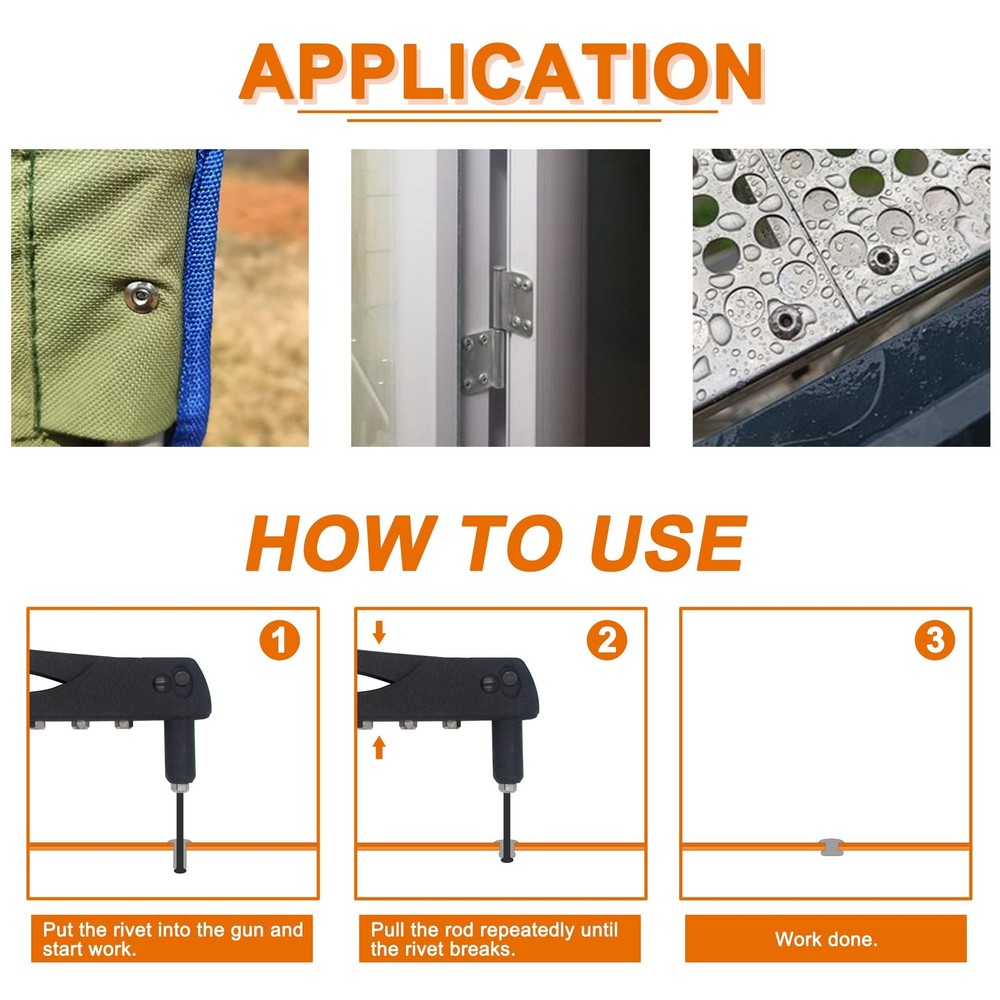 APPLICATION

HOW TO USE

1

2

3

Put the rivet into the gun and start work.

Pull the rod repeatedly until the rivet breaks.

Work done.