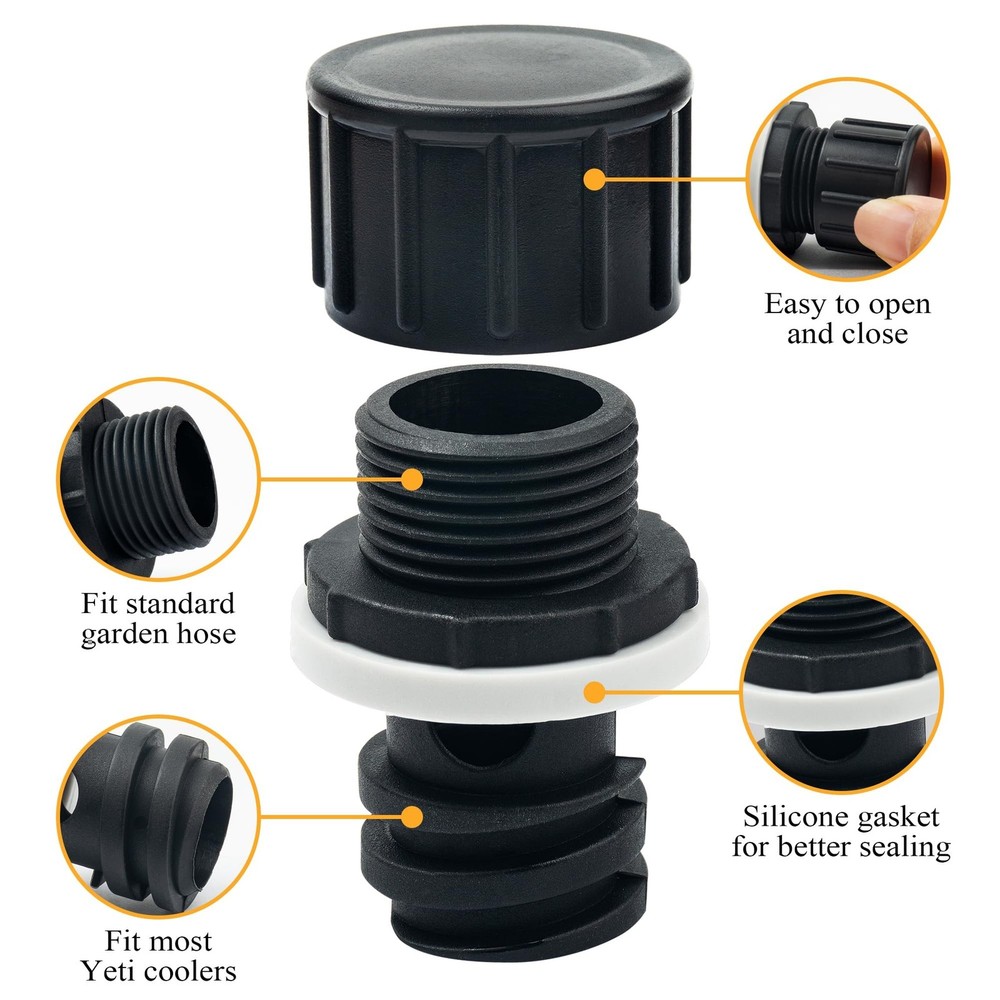 Easy to open and close

Fit standard garden hose

Silicone gasket for better sealing

Fit most Yeti coolers