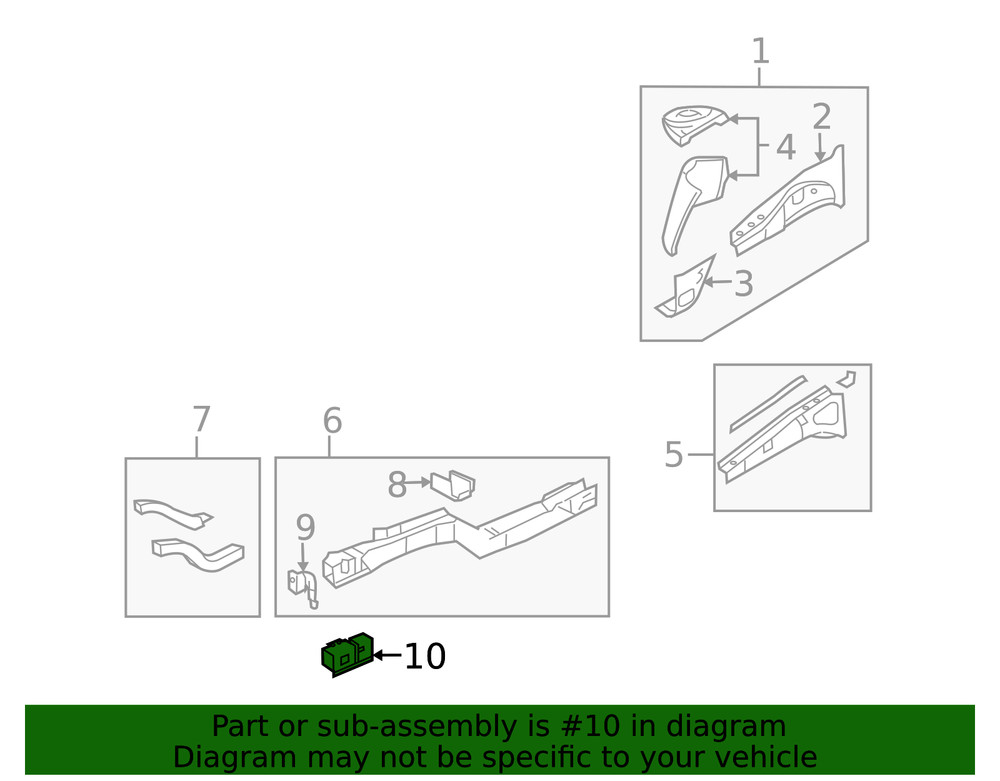 1
2
4
3
5
7
6
8
9
10

Part or sub-assembly is #10 in diagram
Diagram may not be specific to your vehicle