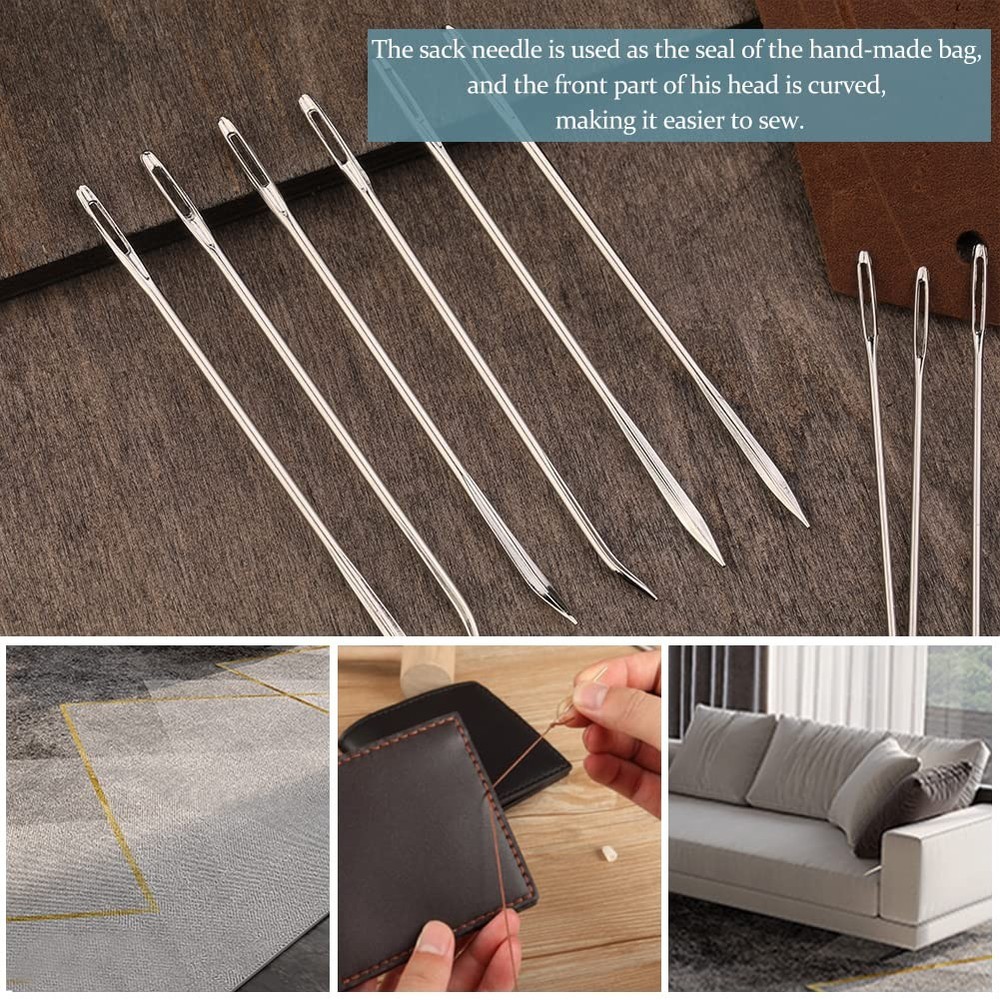 The sack needle is used as the seal of the hand-made bag, and the front part of his head is curved, making it easier to sew.