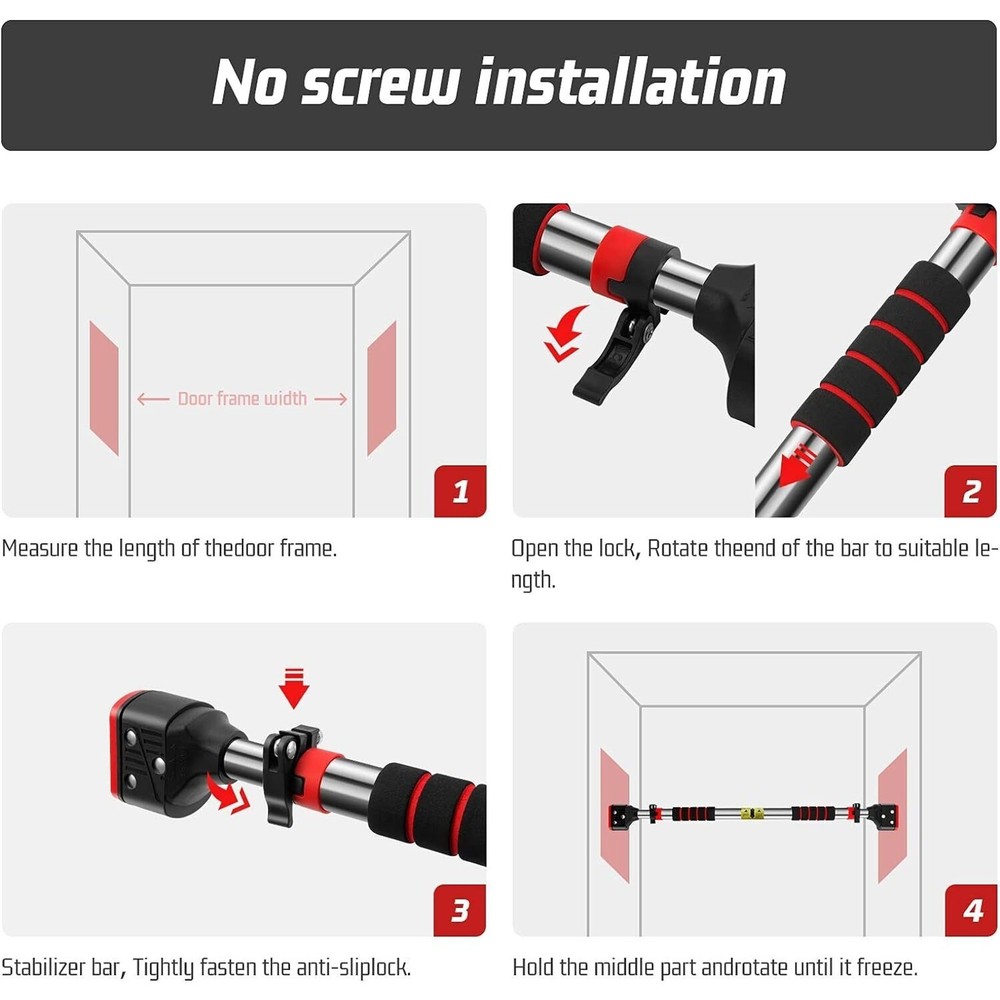 No screw installation

Door frame width

1

Measure the length of thedoor frame.

2

Open the lock, Rotate theend of the bar to suitable length.

3

Stabilizer bar, Tightly fasten the anti-sliplock.

4

Hold the middle part androtate until it freeze.