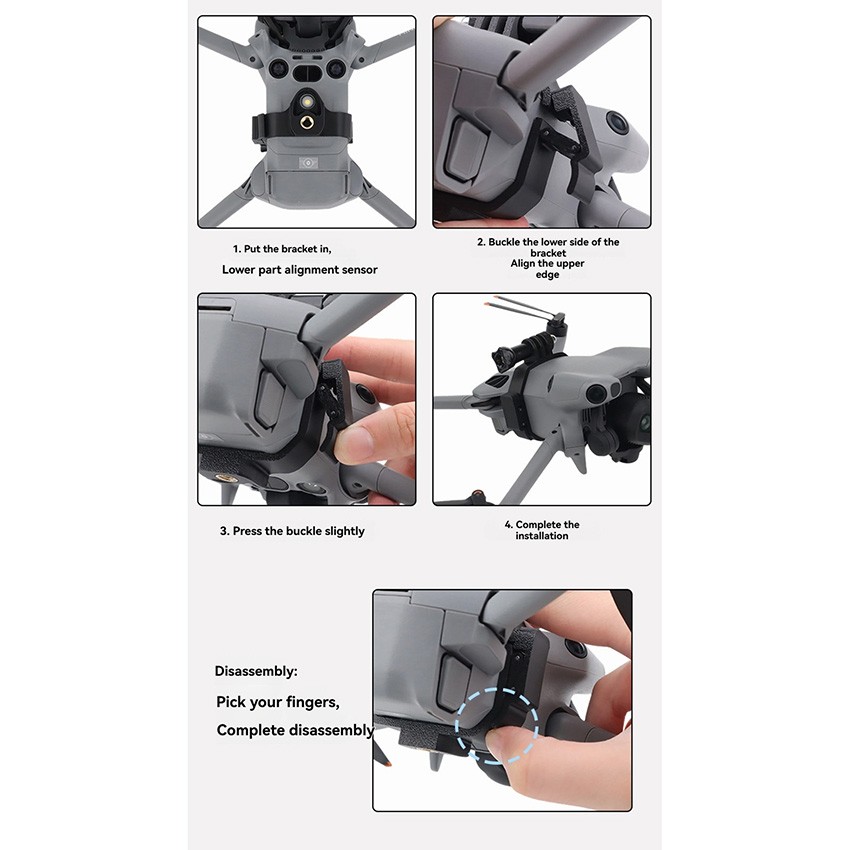 1. Put the bracket in,

Lower part alignment sensor

2. Buckle the lower side of the bracket
Align the upper edge

3. Press the buckle slightly

4. Complete the installation

Disassembly:

Pick your fingers,

Complete disassembly