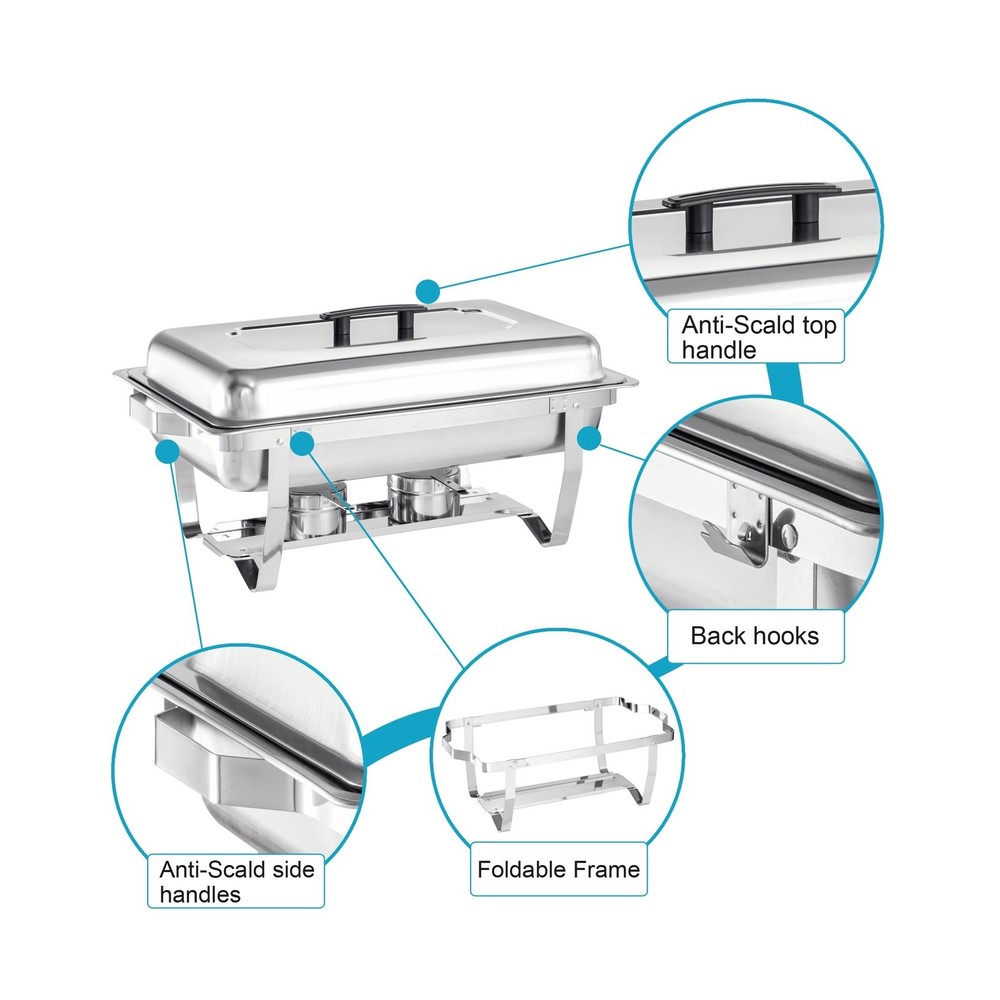 Anti-Scald top handle

Back hooks

Anti-Scald side handles

Foldable Frame