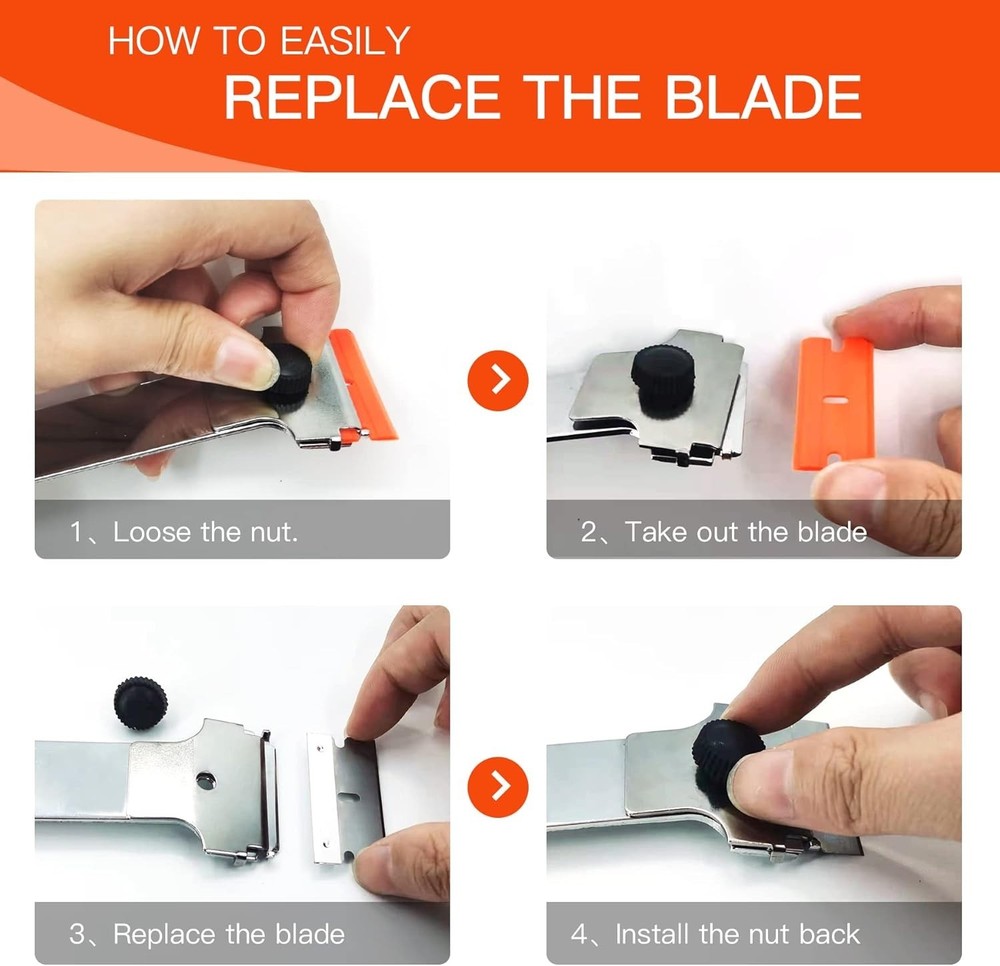 HOW TO EASILY
REPLACE THE BLADE

1、Loose the nut.

2、Take out the blade

3、Replace the blade

4、Install the nut back