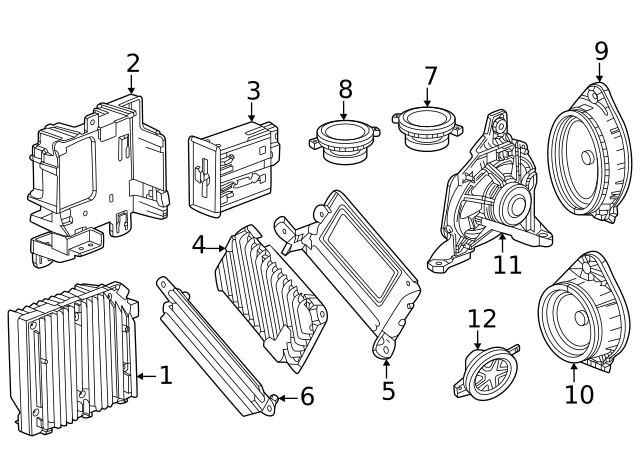 2
3
8
7
9
4
11
1
6
5
12
10