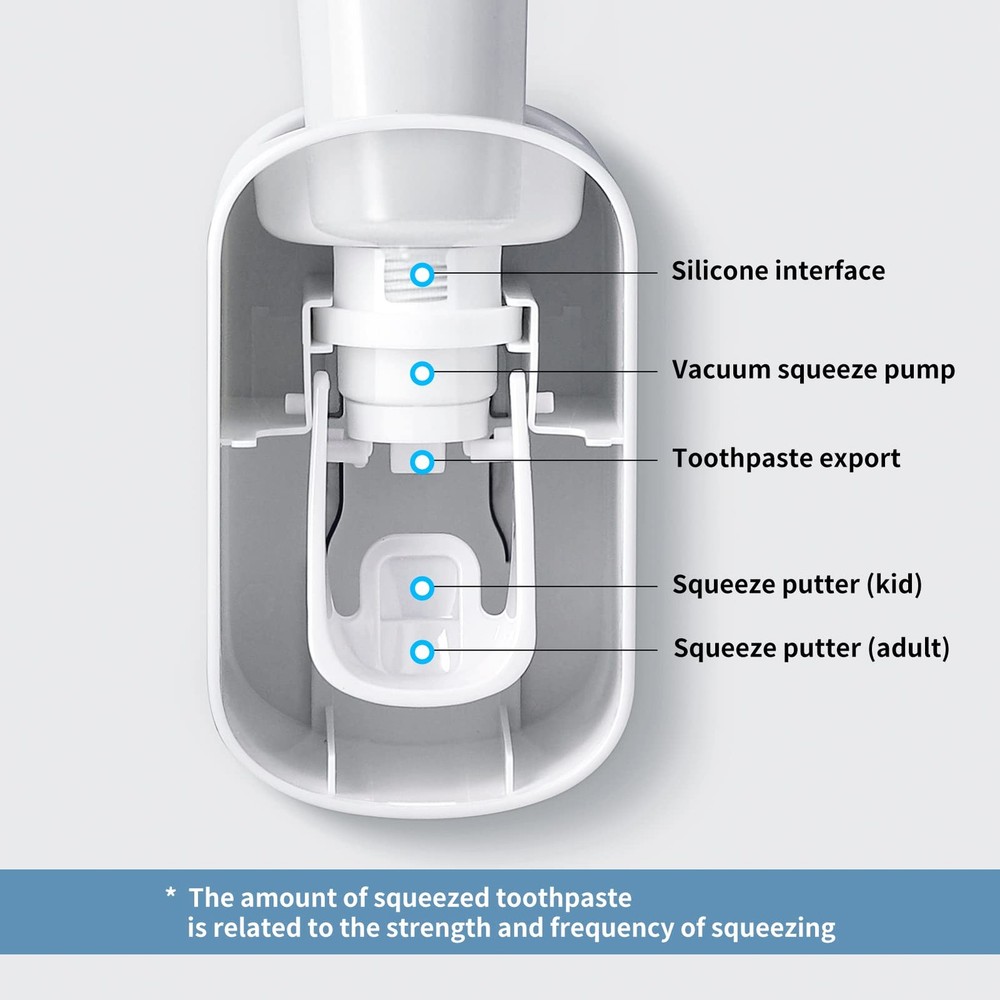 Silicone interface

Vacuum squeeze pump

Toothpaste export

Squeeze putter (kid)

Squeeze putter (adult)

* The amount of squeezed toothpaste is related to the strength and frequency of squeezing