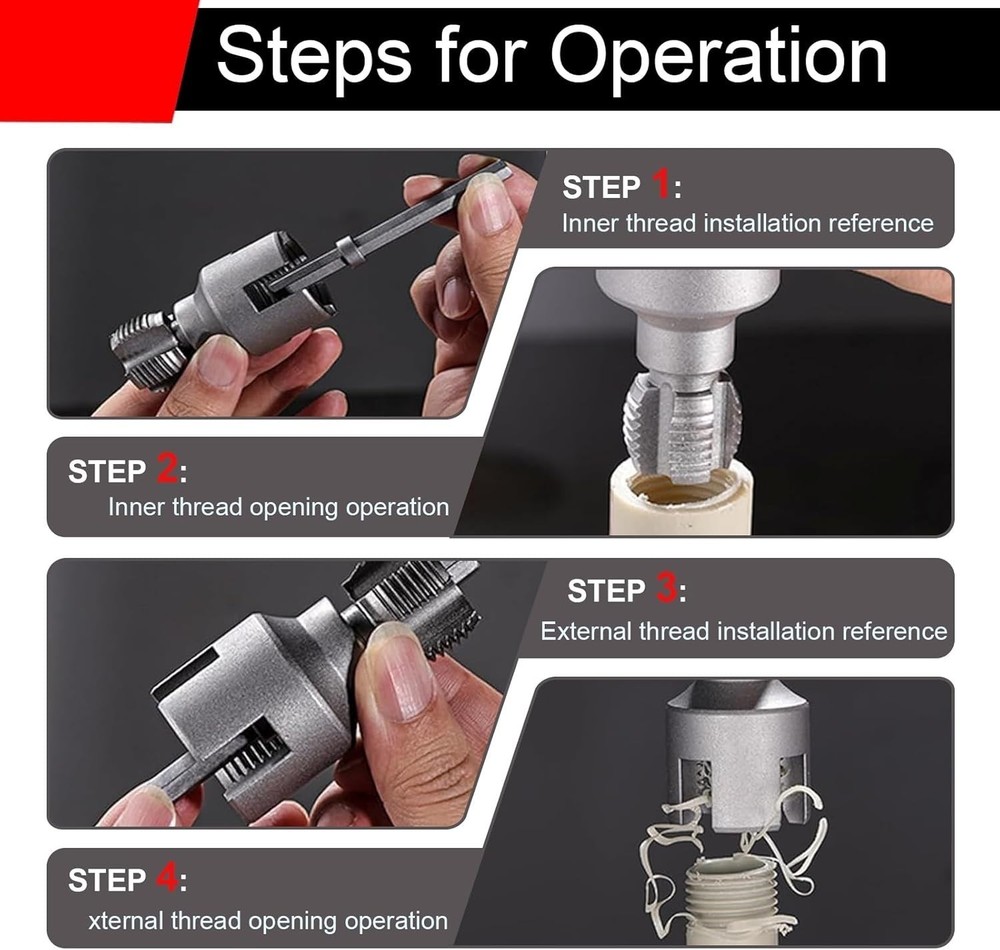 Steps for Operation

STEP 1:
Inner thread installation reference

STEP 2:
Inner thread opening operation

STEP 3:
External thread installation reference

STEP 4:
xternal thread opening operation