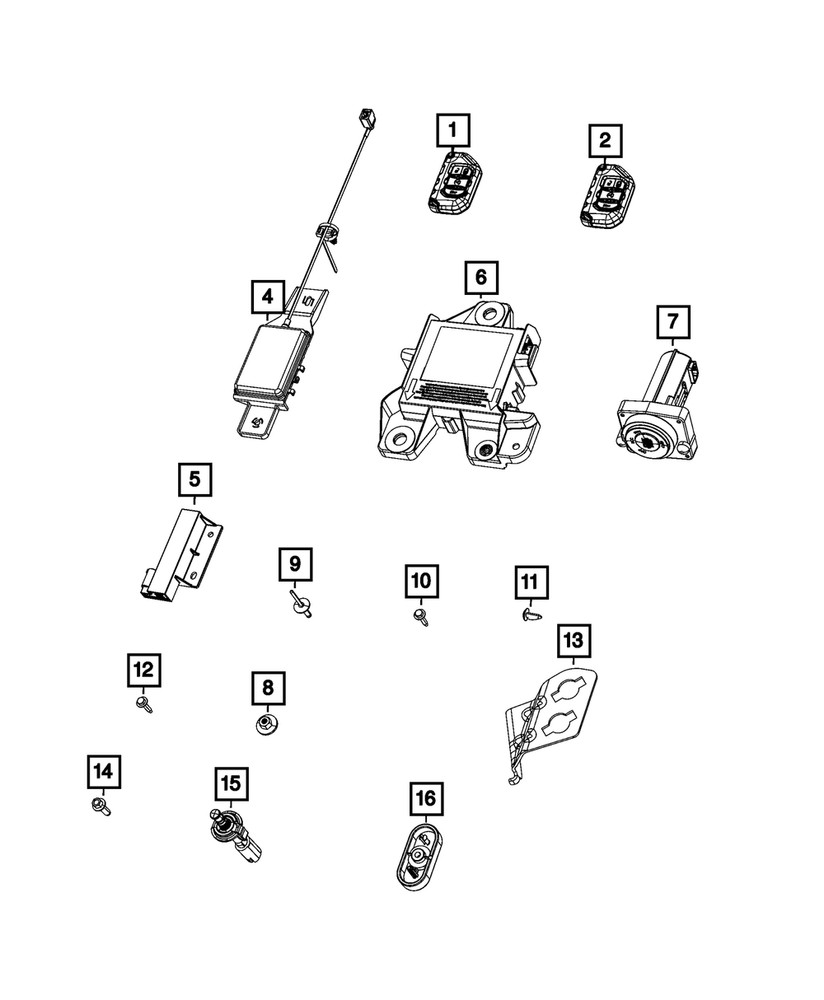 1
2
4
6
7
5
9
10
11
13
12
8
14
15
16