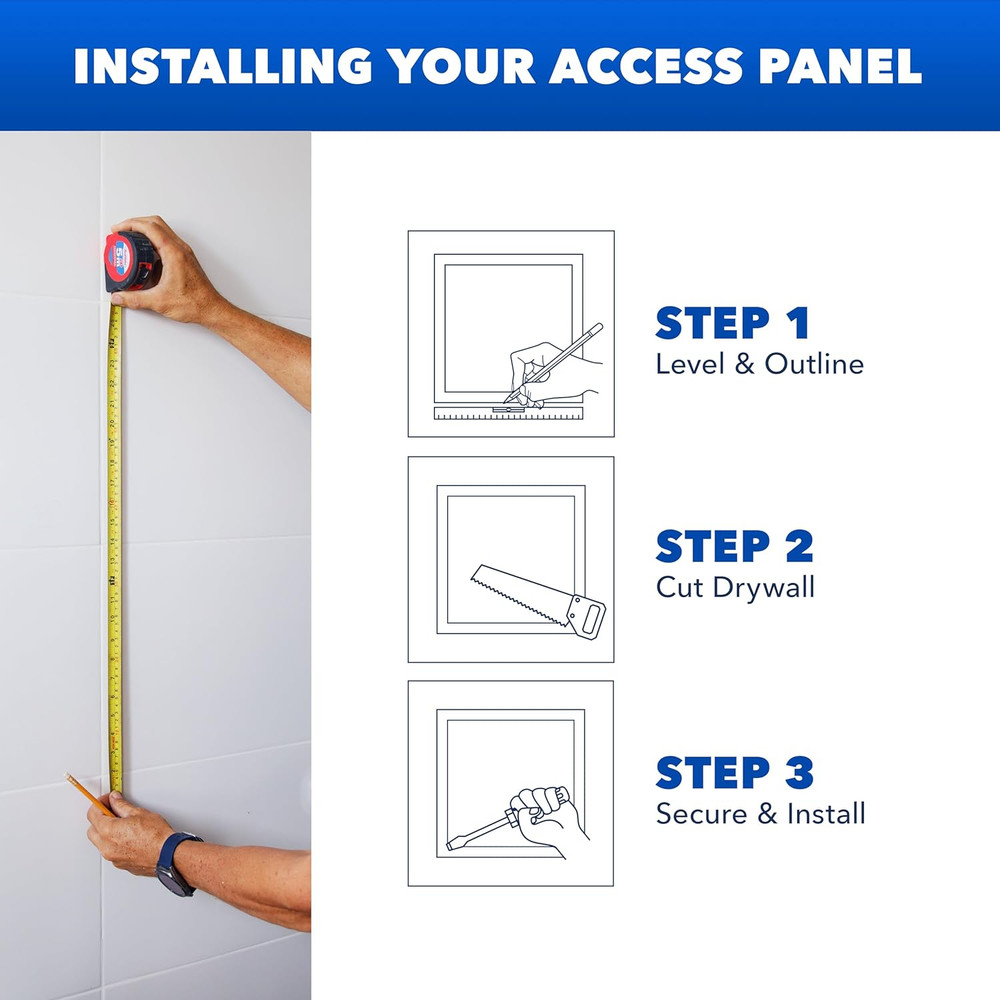 INSTALLING YOUR ACCESS PANEL

STEP 1
Level & Outline

STEP 2
Cut Drywall

STEP 3
Secure & Install