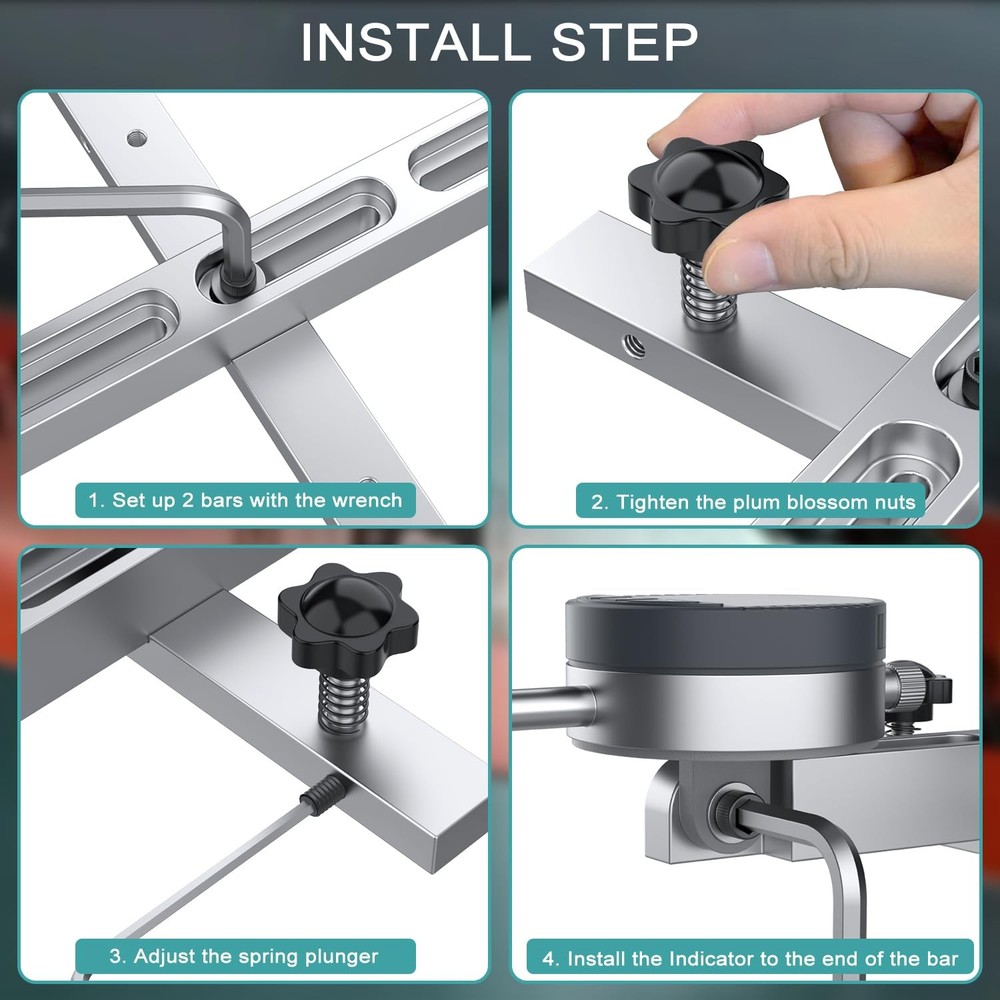 INSTALL STEP

1. Set up 2 bars with the wrench

2. Tighten the plum blossom nuts

3. Adjust the spring plunger

4. Install the Indicator to the end of the bar