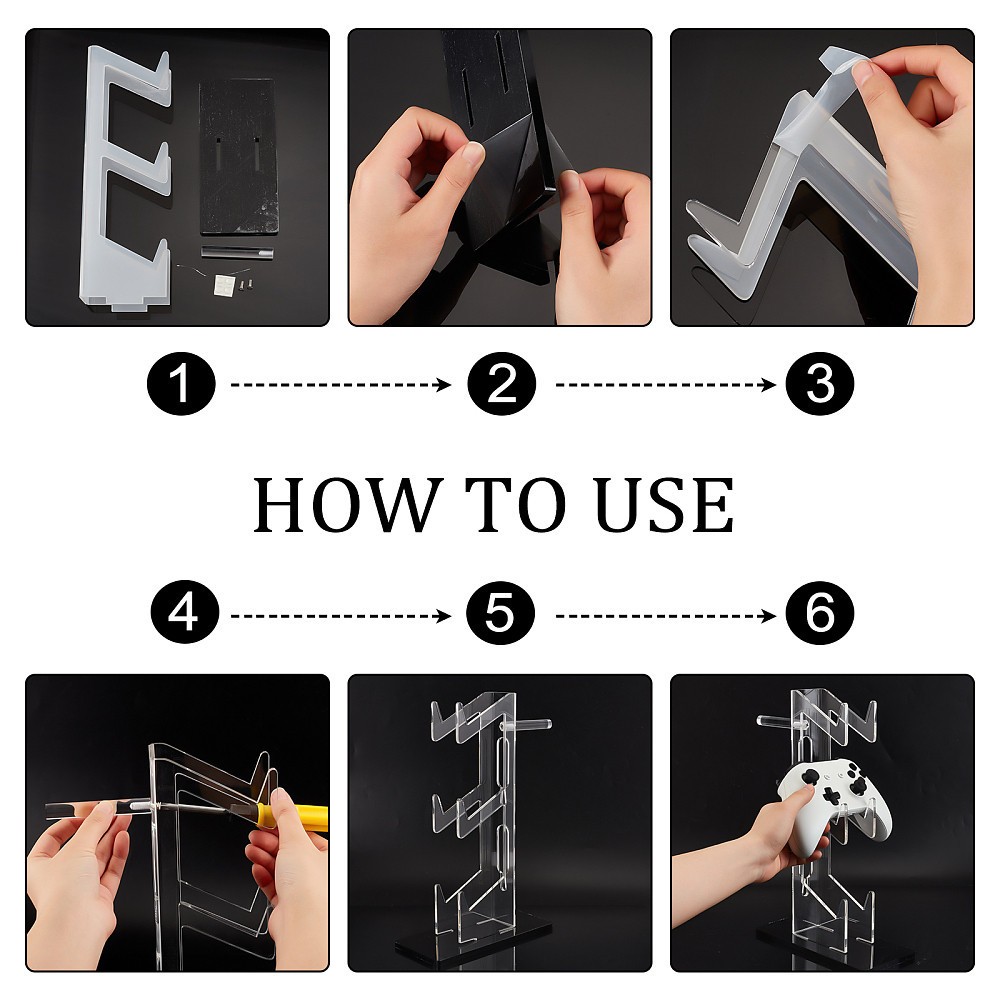 1
2
3

HOW TO USE

4
5
6