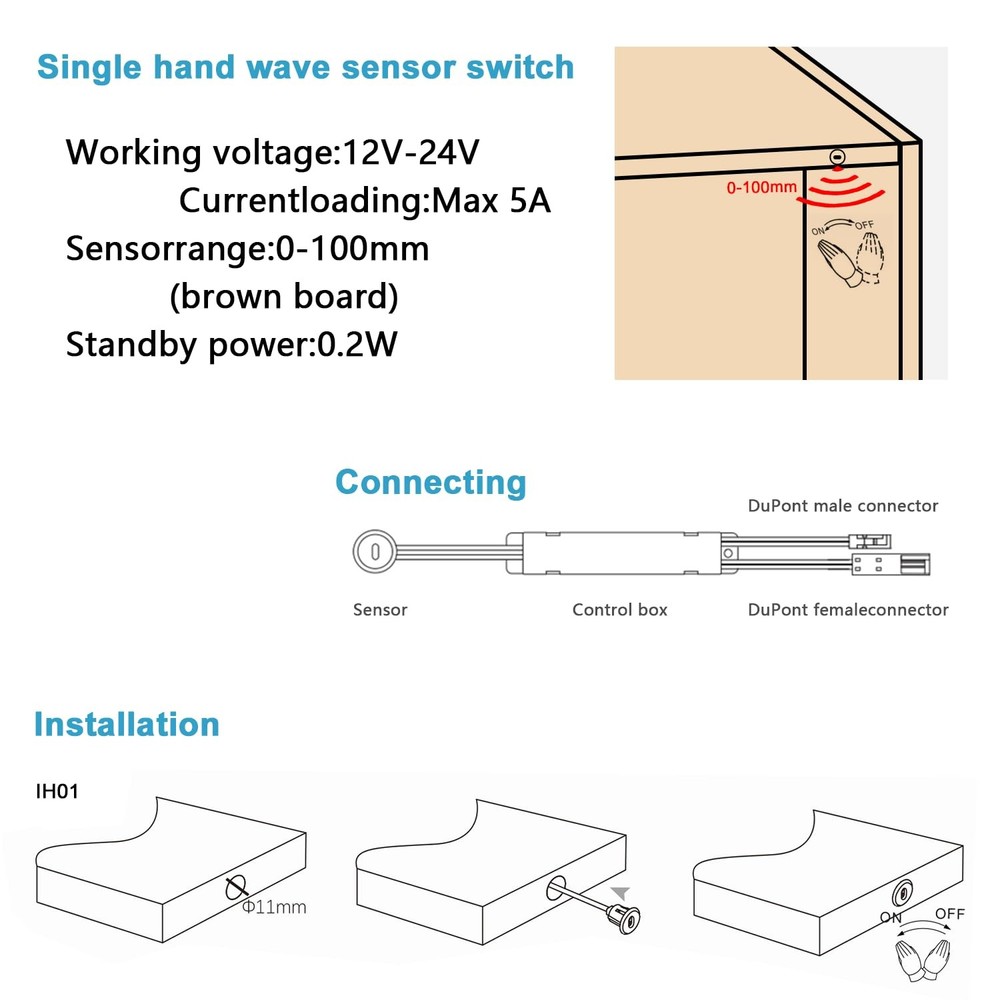 Single hand wave sensor switch

Working voltage:12V-24V
Currentloading:Max 5A
Sensorrange:0-100mm
(brown board)
Standby power:0.2W

0-100mm
ON OFF

Connecting

DuPont male connector

Sensor
Control box
DuPont femaleconnector

Installation

IH01

Φ11mm

ON OFF