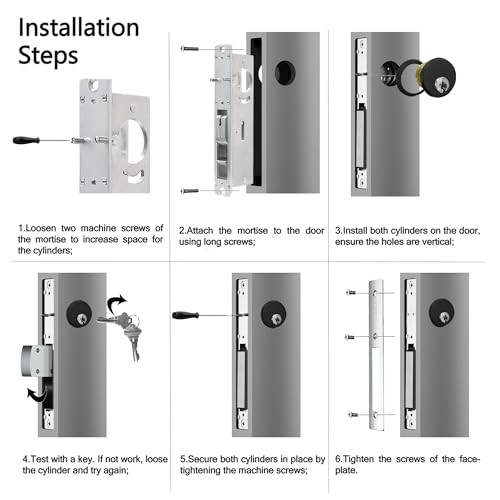 Installation Steps

1.Loosen two machine screws of the mortise to increase space for the cylinders;

2.Attach the mortise to the door using long screws;

3.Install both cylinders on the door, ensure the holes are vertical;

4.Test with a key. If not work, loose the cylinder and try again;

5.Secure both cylinders in place by tightening the machine screws;

6.Tighten the screws of the faceplate.