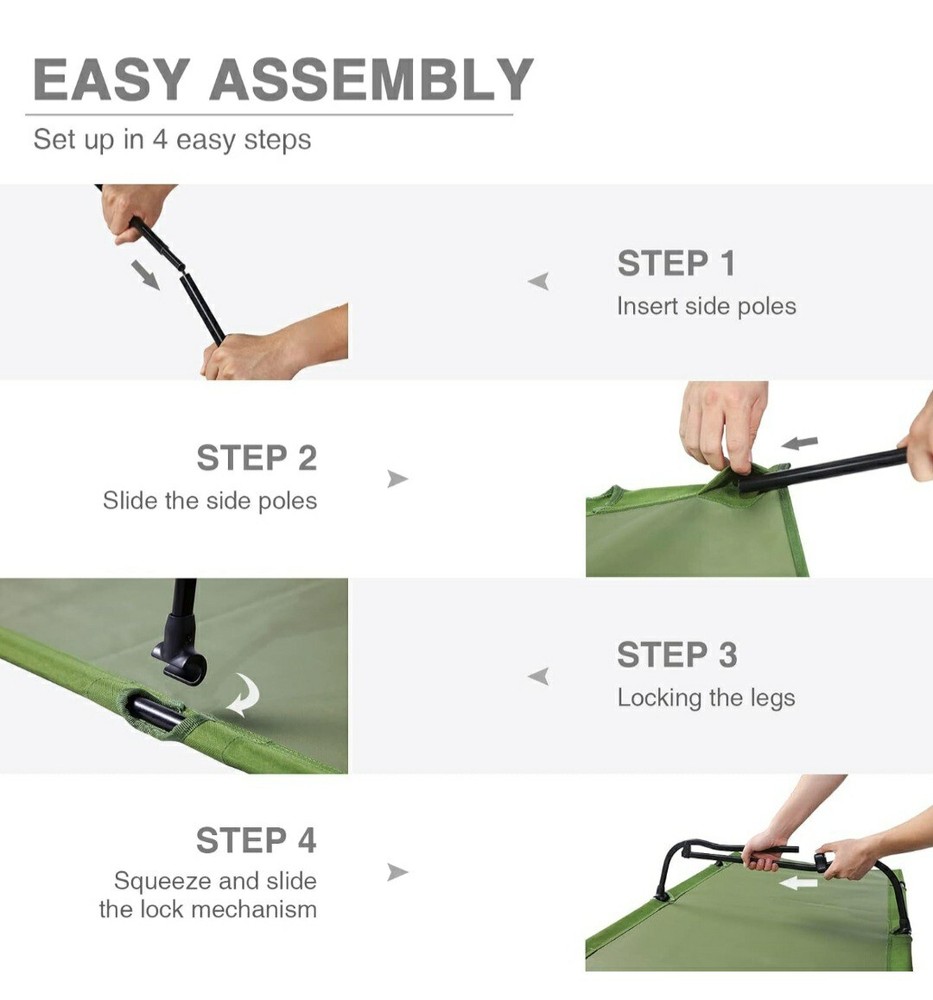 EASY ASSEMBLY
Set up in 4 easy steps

STEP 1
Insert side poles

STEP 2
Slide the side poles

STEP 3
Locking the legs

STEP 4
Squeeze and slide the lock mechanism