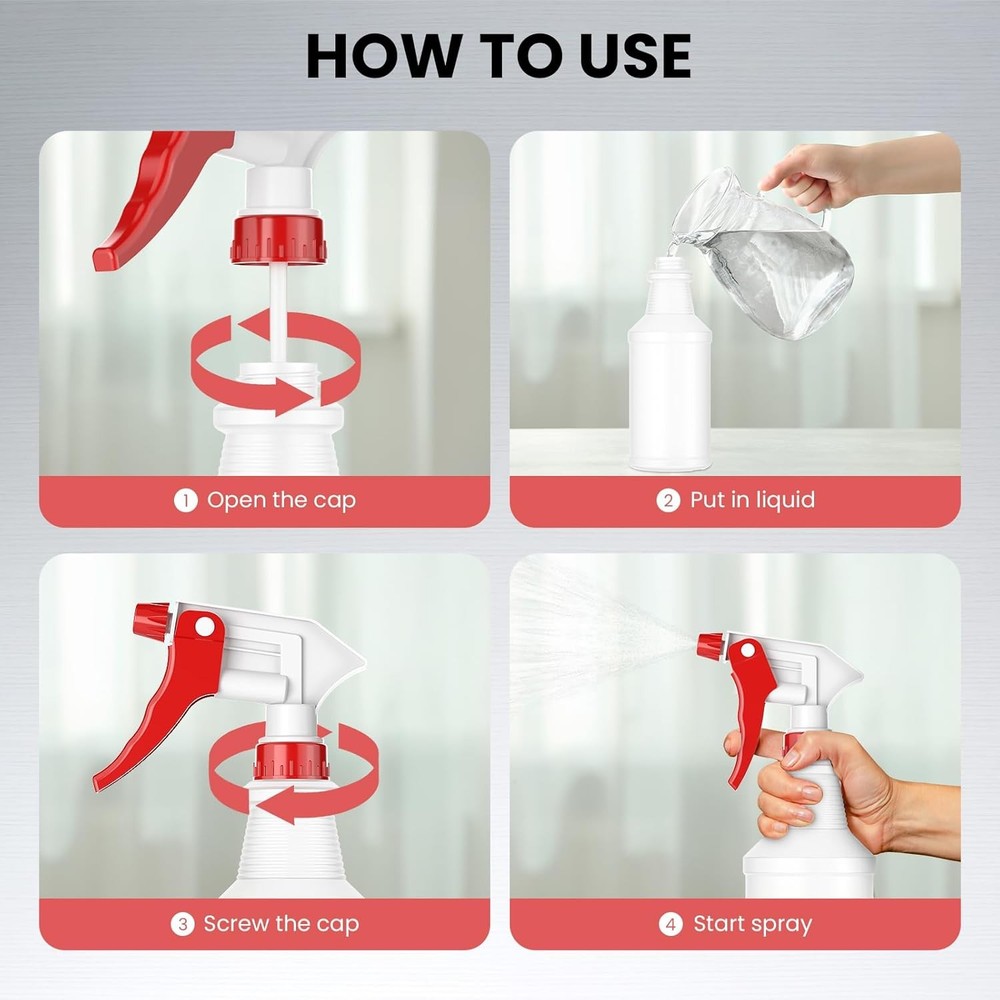 HOW TO USE

1 Open the cap

2 Put in liquid

3 Screw the cap

4 Start spray