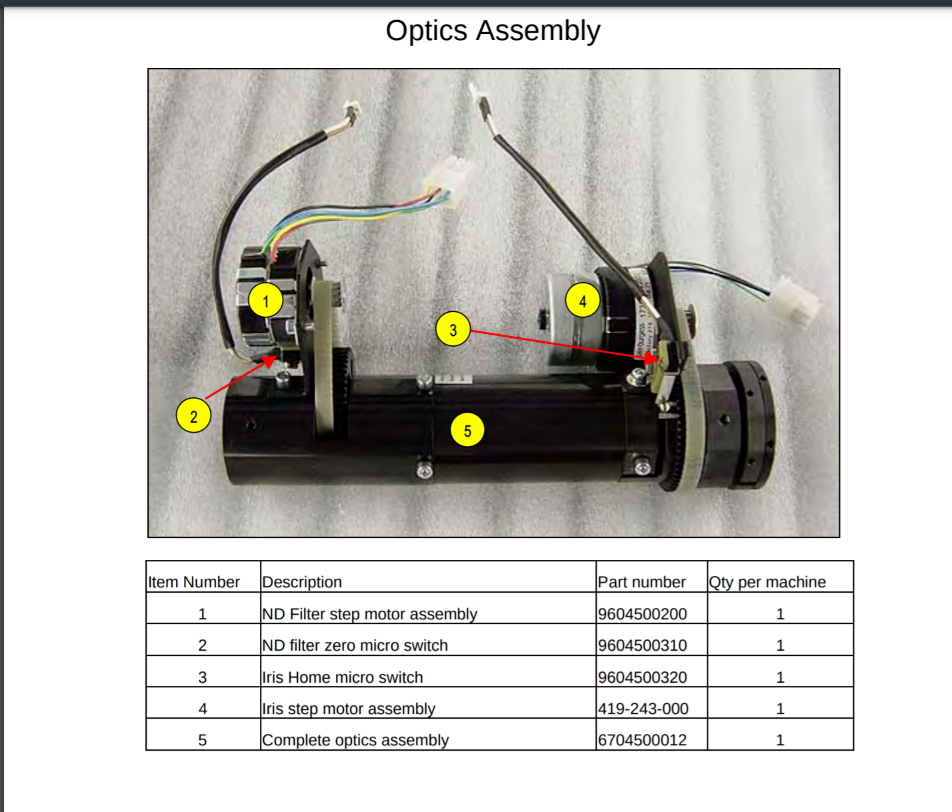 Optics Assembly

1
2
3
4
5

| Item Number | Description | Part number | Qty per machine |
|---|---|---|---|
| 1 | ND Filter step motor assembly | 9604500200 | 1 |
| 2 | ND filter zero micro switch | 9604500310 | 1 |
| 3 | Iris Home micro switch | 9604500320 | 1 |
| 4 | Iris step motor assembly | 419-243-000 | 1 |
| 5 | Complete optics assembly | 6704500012 | 1 |