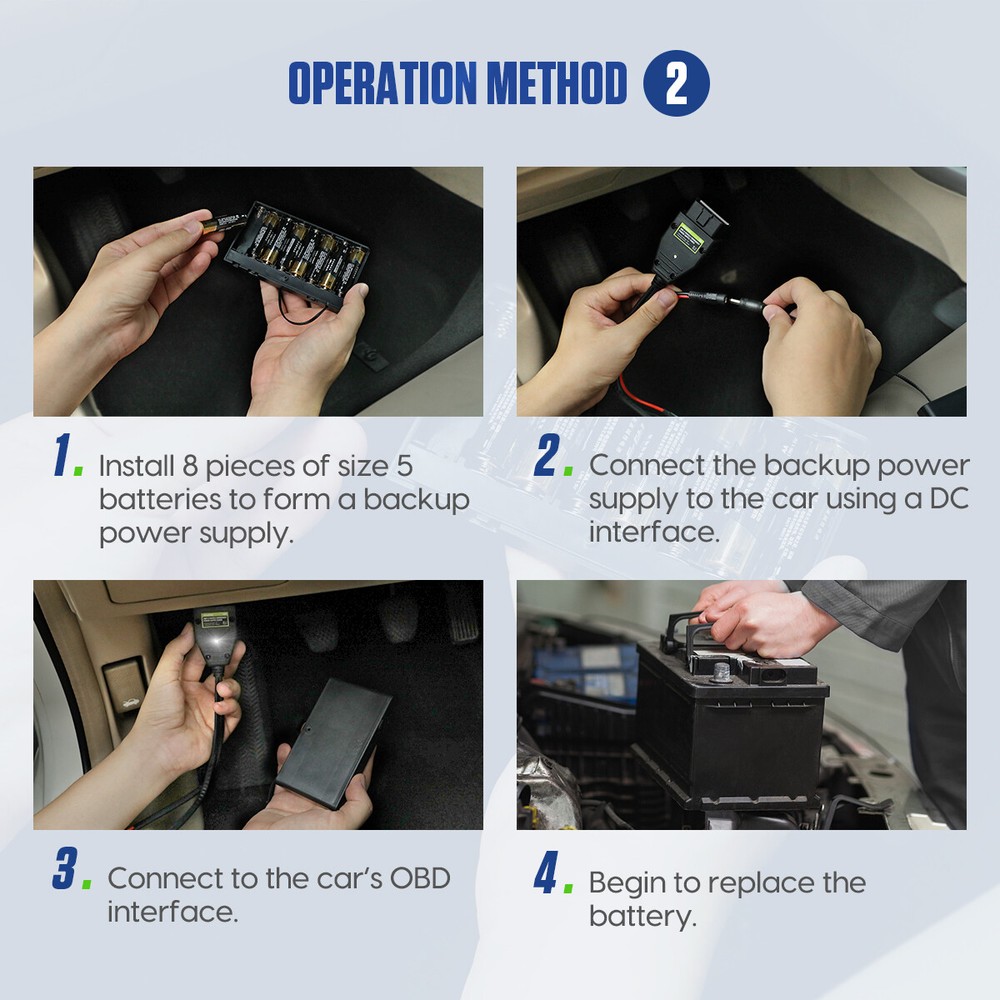 OPERATION METHOD 2

1. Install 8 pieces of size 5 batteries to form a backup power supply.

2. Connect the backup power supply to the car using a DC interface.

3. Connect to the car's OBD interface.

4. Begin to replace the battery.