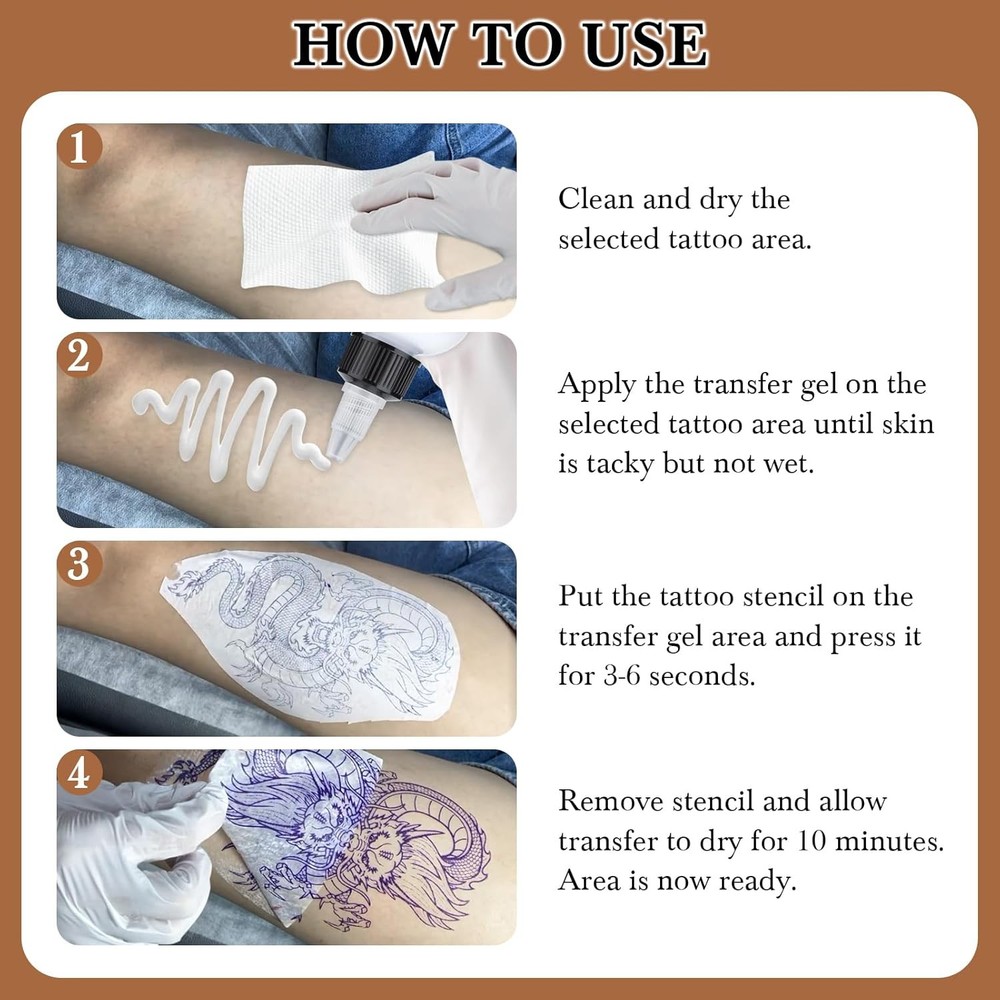 HOW TO USE

1

Clean and dry the selected tattoo area.

2

Apply the transfer gel on the selected tattoo area until skin is tacky but not wet.

3

Put the tattoo stencil on the transfer gel area and press it for 3-6 seconds.

4

Remove stencil and allow transfer to dry for 10 minutes. Area is now ready.