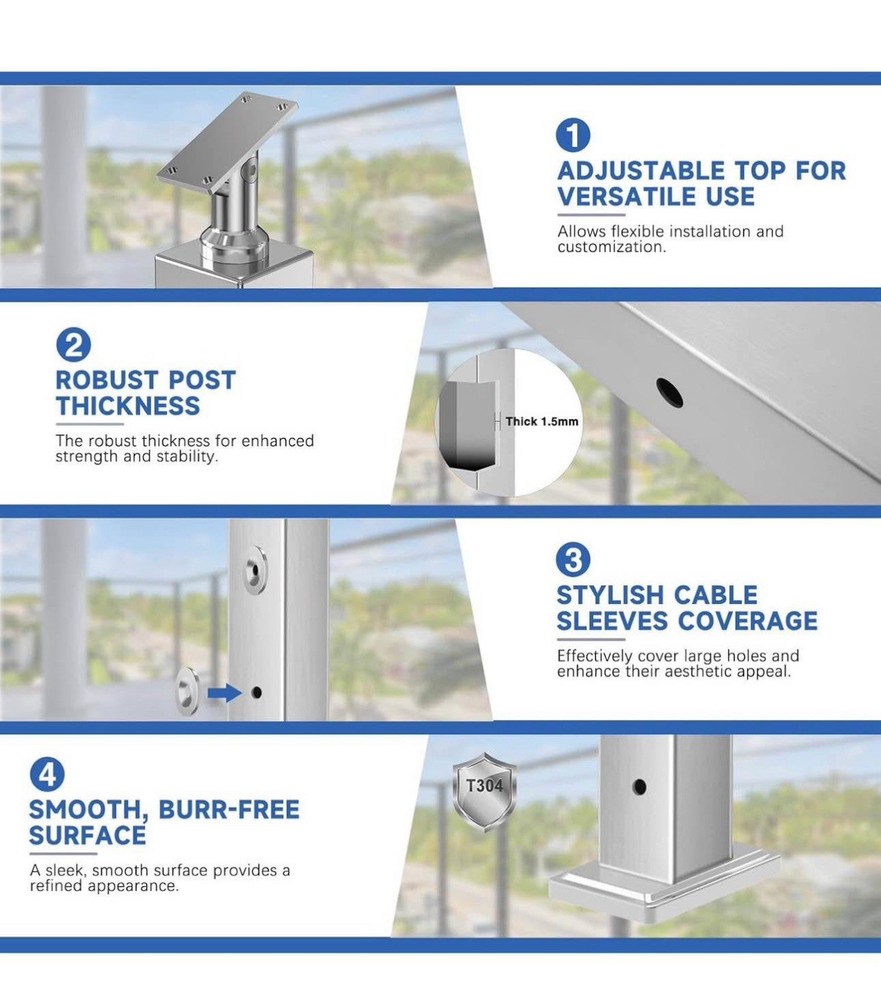 1
ADJUSTABLE TOP FOR VERSATILE USE
Allows flexible installation and customization.

2
ROBUST POST THICKNESS
The robust thickness for enhanced strength and stability.

Thick 1.5mm

3
STYLISH CABLE SLEEVES COVERAGE
Effectively cover large holes and enhance their aesthetic appeal.

4
SMOOTH, BURR-FREE SURFACE
A sleek, smooth surface provides a refined appearance.

T304