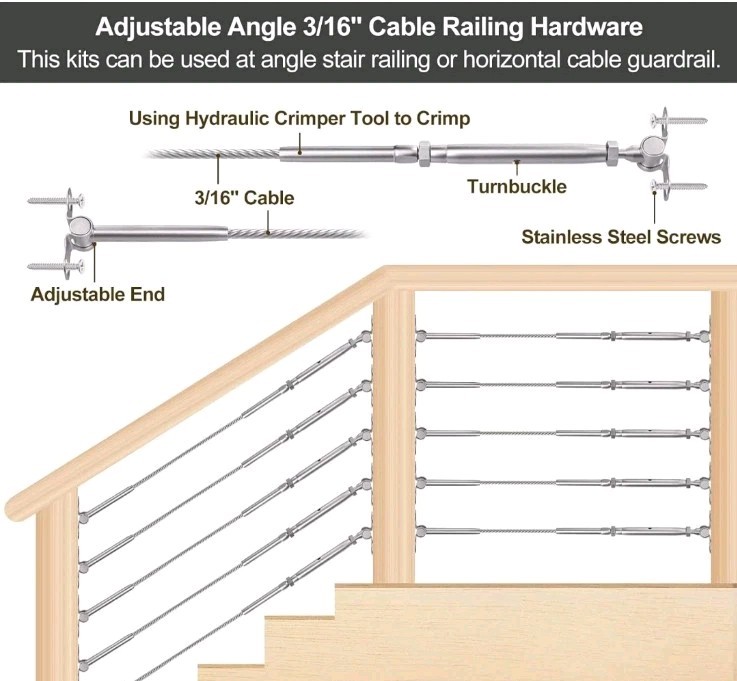 Adjustable Angle 3/16" Cable Railing Hardware
This kits can be used at angle stair railing or horizontal cable guardrail.

Using Hydraulic Crimper Tool to Crimp

3/16" Cable

Turnbuckle

Stainless Steel Screws

Adjustable End