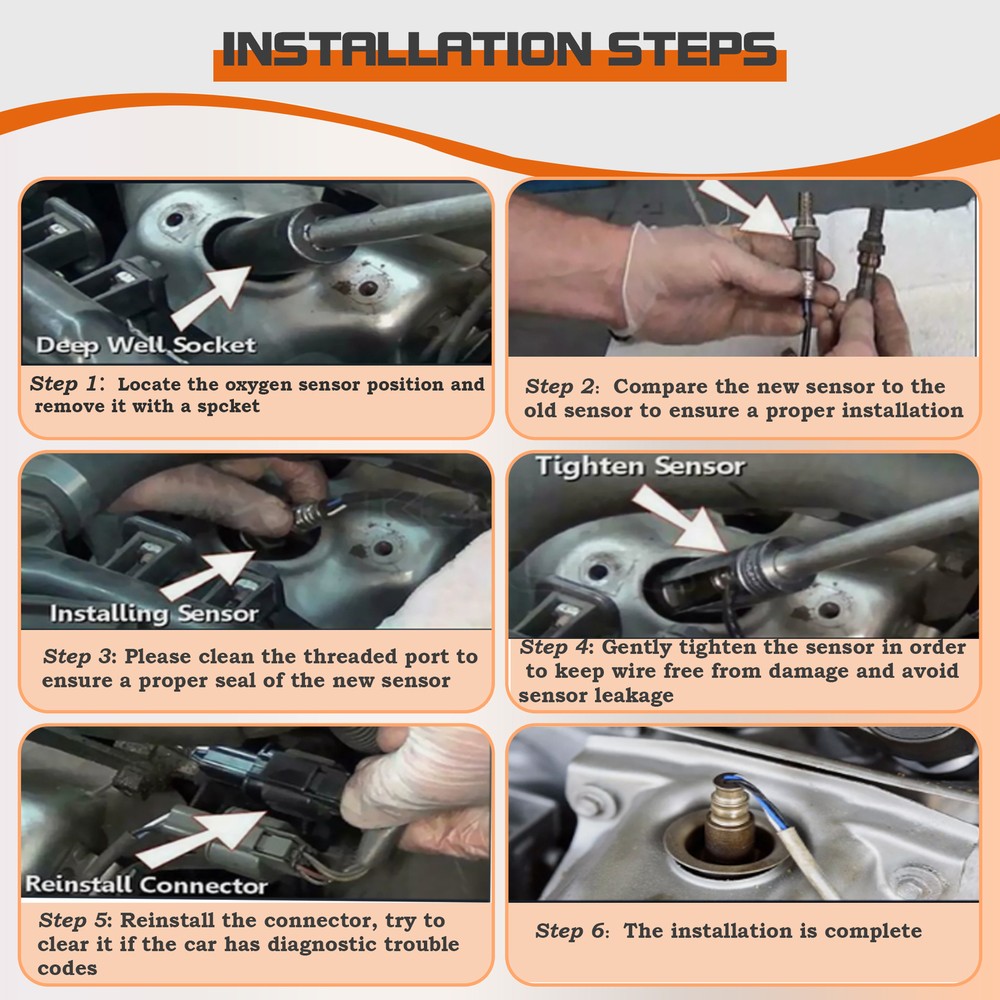 INSTALLATION STEPS

Deep Well Socket

Step 1: Locate the oxygen sensor position and remove it with a spcket

Step 2: Compare the new sensor to the old sensor to ensure a proper installation

Installing Sensor

Step 3: Please clean the threaded port to ensure a proper seal of the new sensor

Tighten Sensor

Step 4: Gently tighten the sensor in order to keep wire free from damage and avoid sensor leakage

Reinstall Connector

Step 5: Reinstall the connector, try to clear it if the car has diagnostic trouble codes

Step 6: The installation is complete