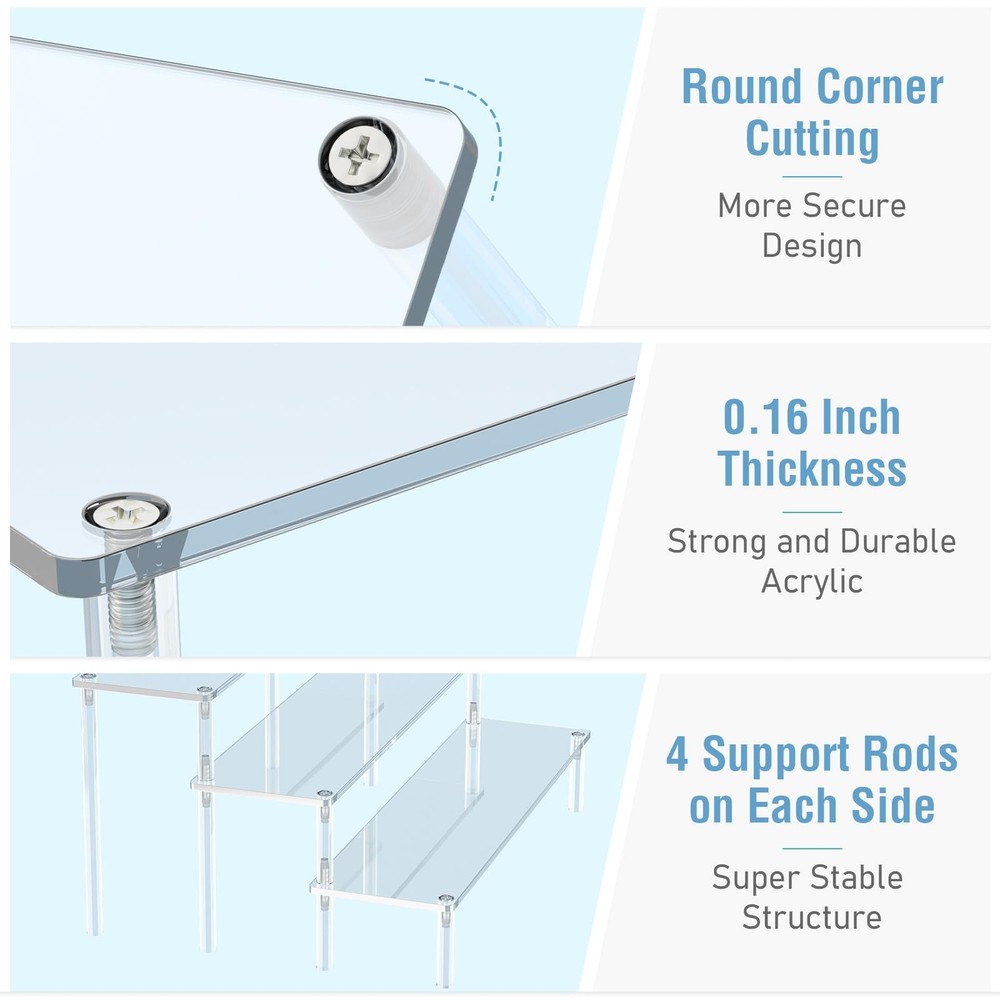 Round Corner Cutting

More Secure Design

0.16 Inch Thickness

Strong and Durable Acrylic

4 Support Rods on Each Side

Super Stable Structure