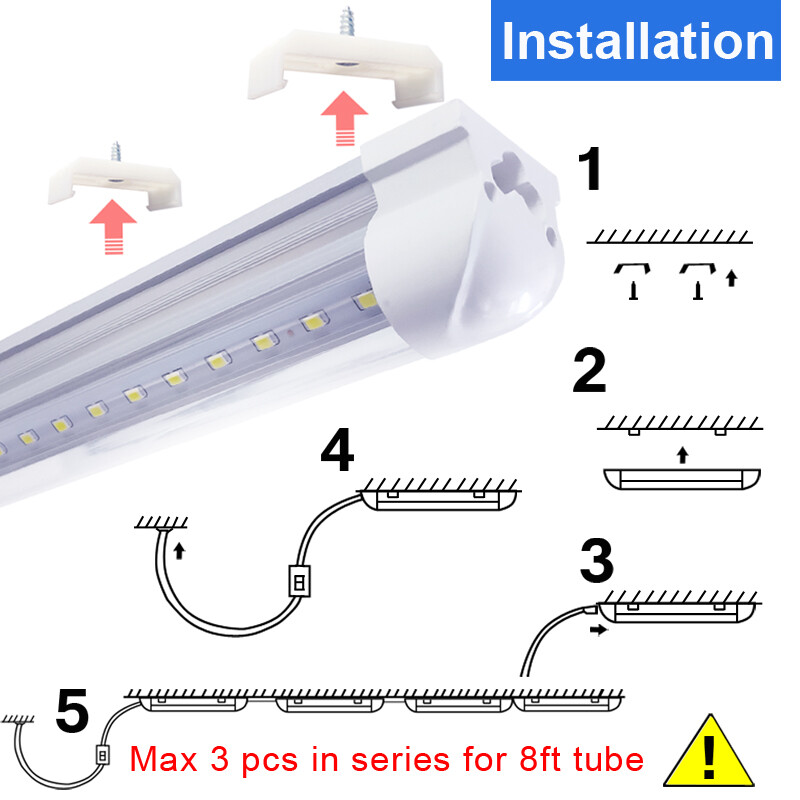 Installation

1

2

4

3

5

Max 3 pcs in series for 8ft tube

!