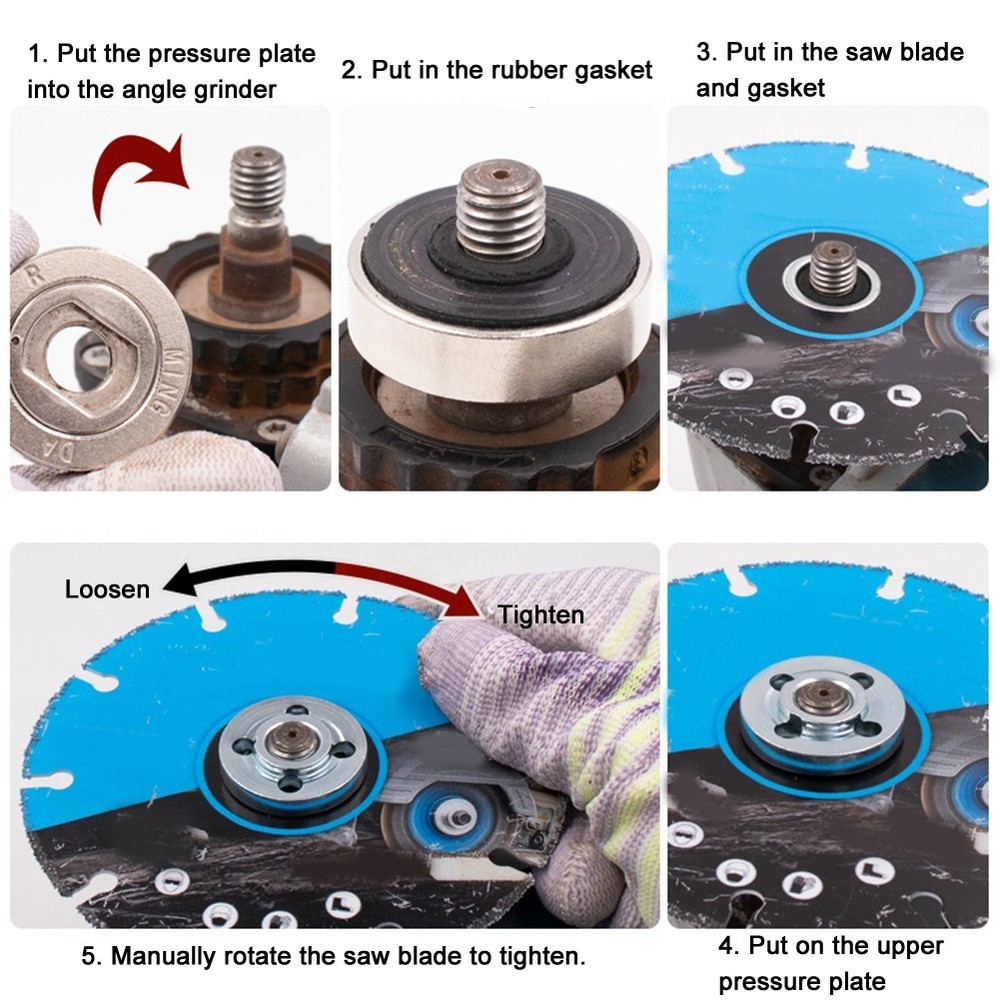 1. Put the pressure plate into the angle grinder

2. Put in the rubber gasket

3. Put in the saw blade and gasket

R

MING

DA

Loosen

Tighten

5. Manually rotate the saw blade to tighten.

4. Put on the upper pressure plate