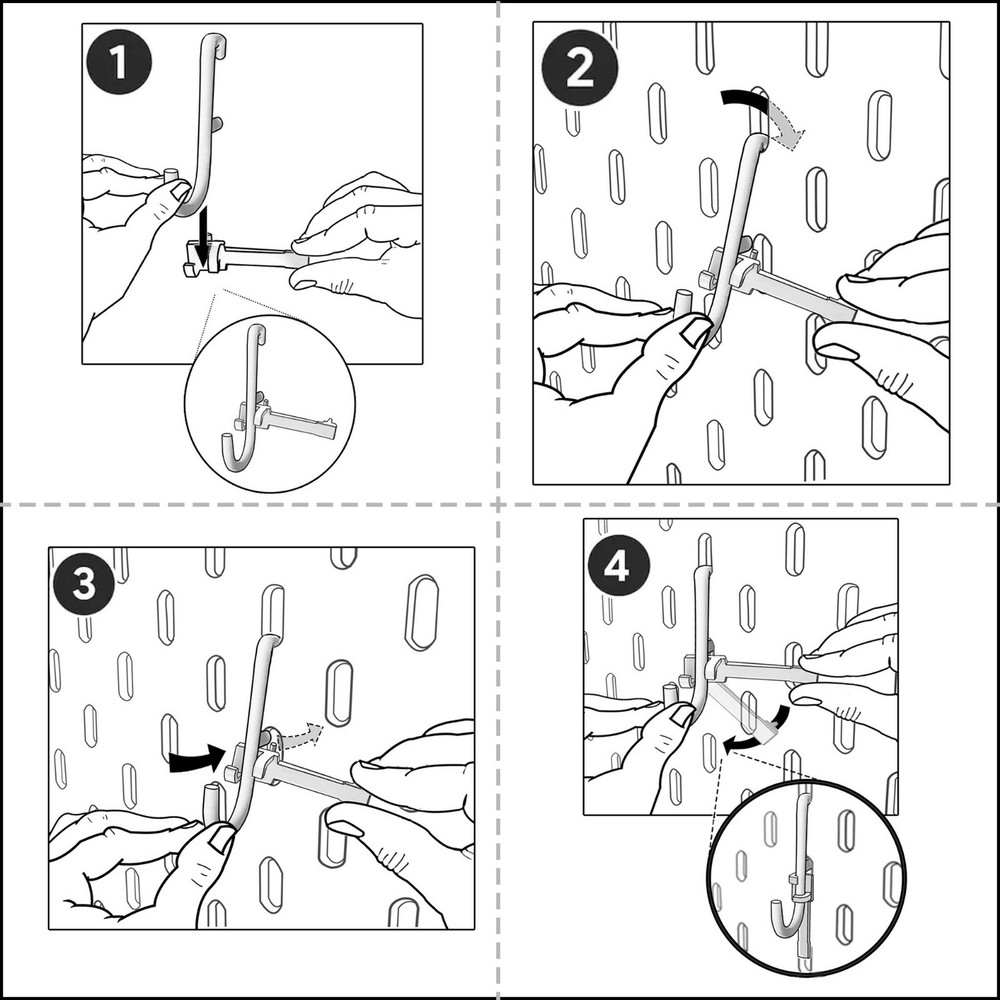 1

2

3

4