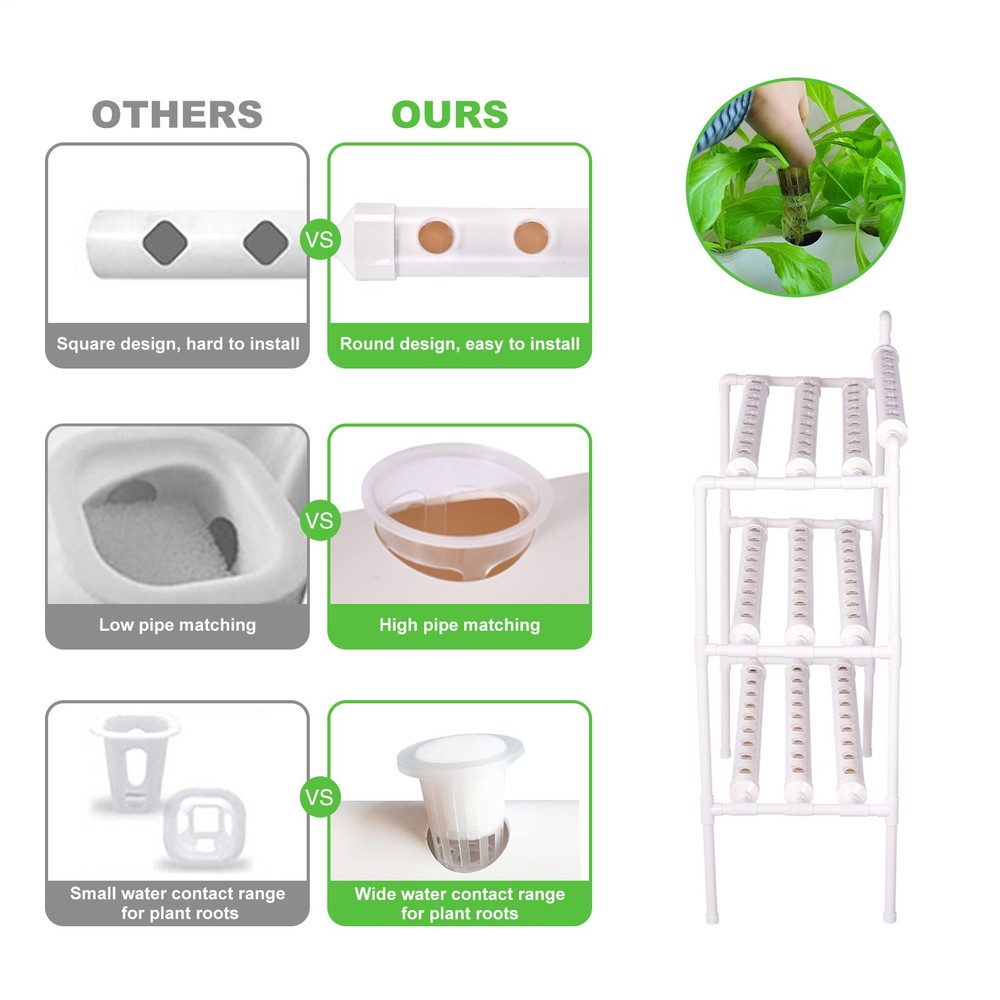 OTHERS

OURS

VS

Square design, hard to install

Round design, easy to install

VS

Low pipe matching

High pipe matching

VS

Small water contact range for plant roots

Wide water contact range for plant roots