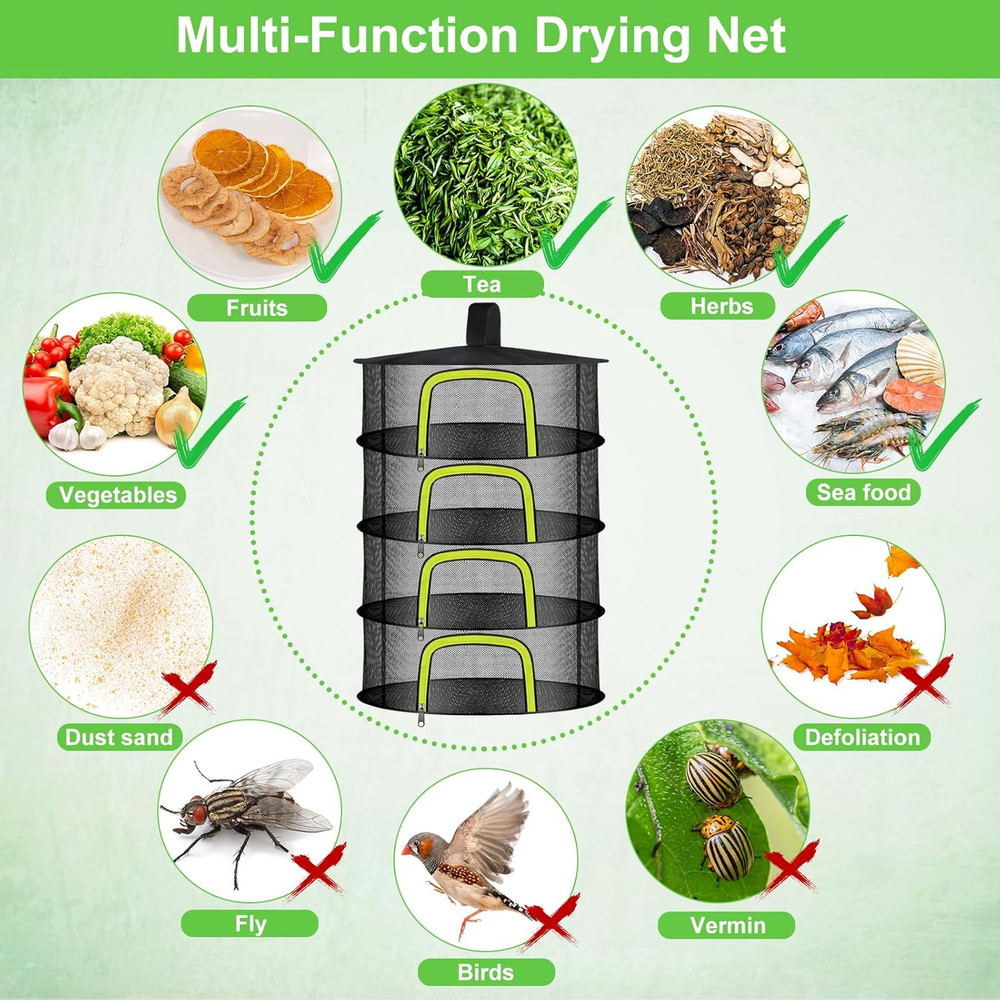 Multi-Function Drying Net

Fruits

Tea

Herbs

Vegetables

Sea food

Dust sand

Defoliation

Fly

Birds

Vermin