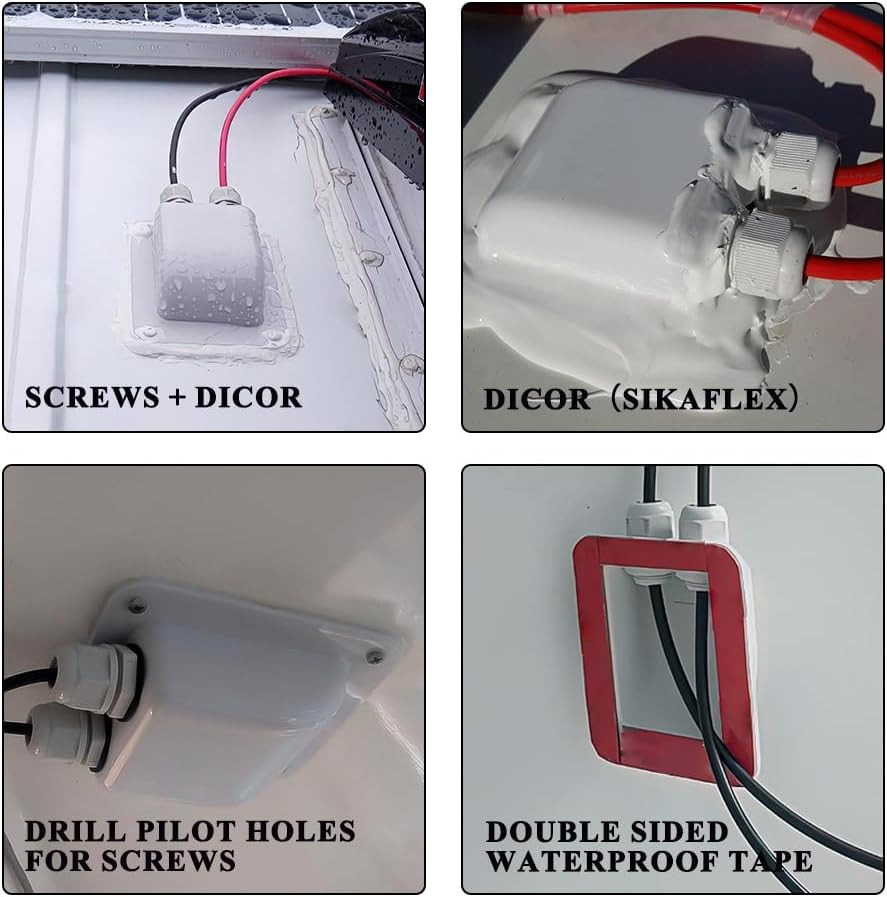 SCREWS + DICOR

DICOR（SIKAFLEX）

DRILL PILOT HOLES FOR SCREWS

DOUBLE SIDED WATERPROOF TAPE