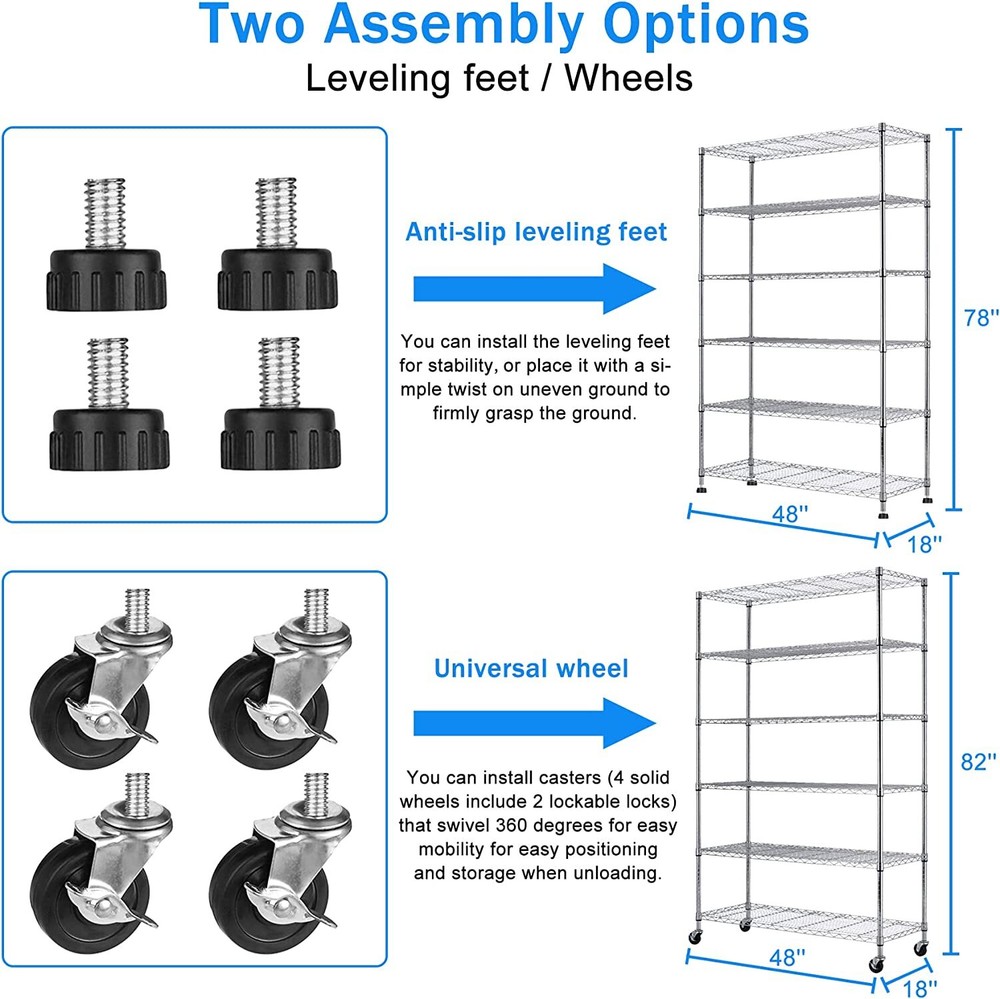 Two Assembly Options
Leveling feet / Wheels

Anti-slip leveling feet

You can install the leveling feet for stability, or place it with a simple twist on uneven ground to firmly grasp the ground.

78''
48''
18''

Universal wheel

You can install casters (4 solid wheels include 2 lockable locks) that swivel 360 degrees for easy mobility for easy positioning and storage when unloading.

82''
48''
18''