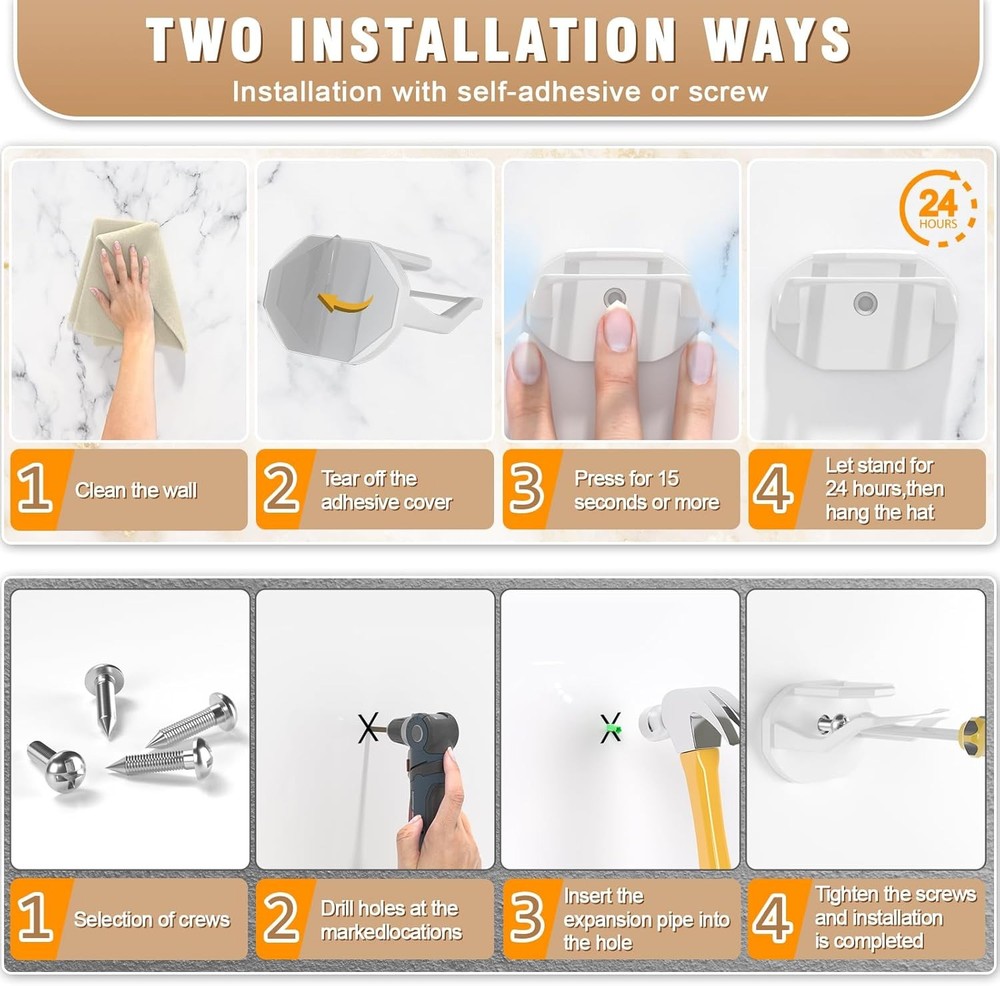 TWO INSTALLATION WAYS
Installation with self-adhesive or screw

24 HOURS

1 Clean the wall

2 Tear off the adhesive cover

3 Press for 15 seconds or more

4 Let stand for 24 hours,then hang the hat

1 Selection of crews

2 Drill holes at the markedlocations

3 Insert the expansion pipe into the hole

4 Tighten the screws and installation is completed