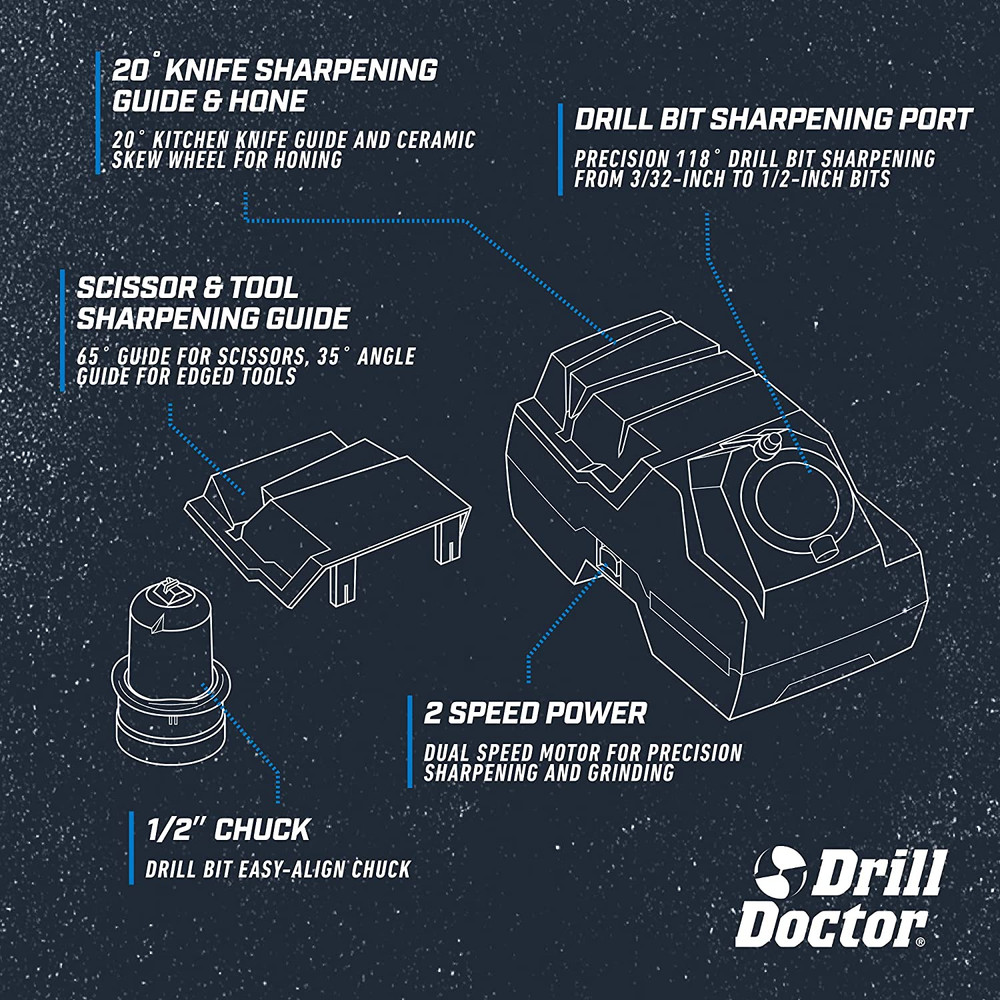 20° KNIFE SHARPENING GUIDE & HONE

20° KITCHEN KNIFE GUIDE AND CERAMIC SKEW WHEEL FOR HONING

DRILL BIT SHARPENING PORT

PRECISION 118° DRILL BIT SHARPENING FROM 3/32-INCH TO 1/2-INCH BITS

SCISSOR & TOOL SHARPENING GUIDE

65° GUIDE FOR SCISSORS, 35° ANGLE GUIDE FOR EDGED TOOLS

2 SPEED POWER

DUAL SPEED MOTOR FOR PRECISION SHARPENING AND GRINDING

1/2" CHUCK

DRILL BIT EASY-ALIGN CHUCK

Drill Doctor®