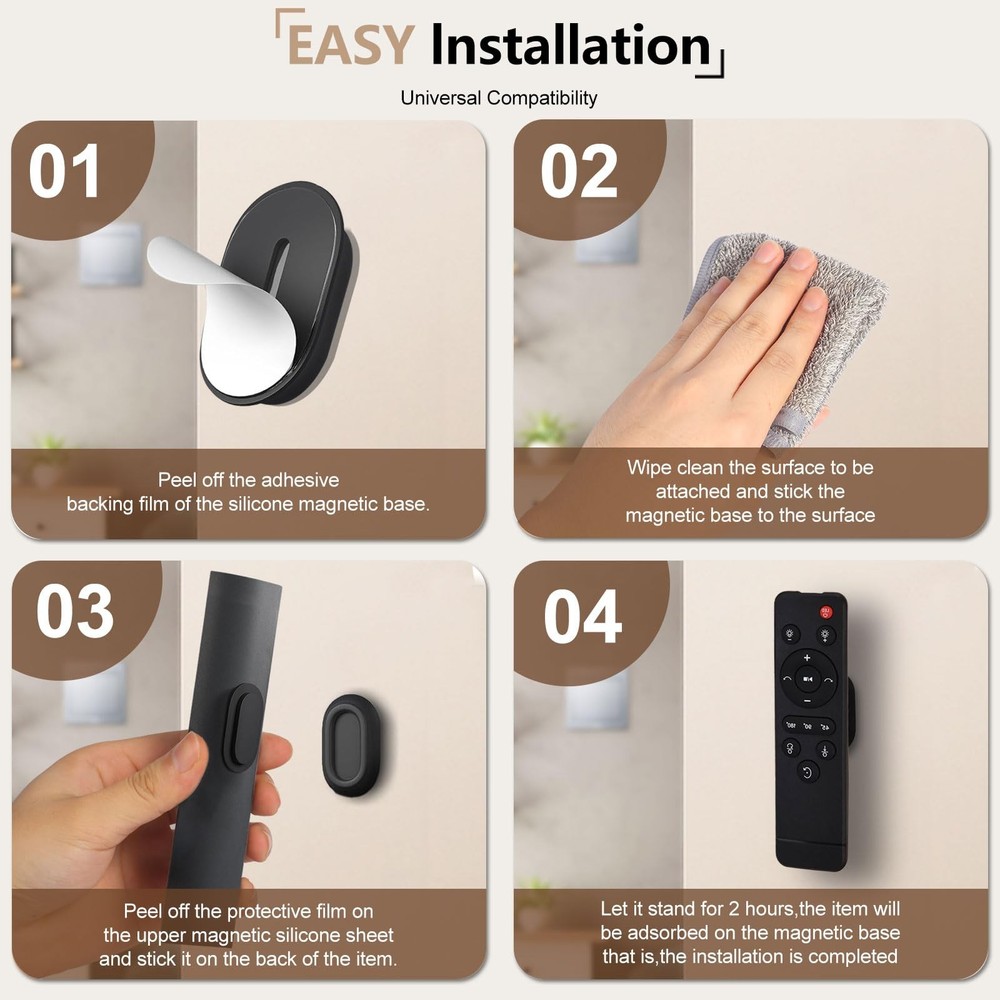 EASY Installation

Universal Compatibility

01

Peel off the adhesive backing film of the silicone magnetic base.

02

Wipe clean the surface to be attached and stick the magnetic base to the surface

03

Peel off the protective film on the upper magnetic silicone sheet and stick it on the back of the item.

04

Let it stand for 2 hours,the item will be adsorbed on the magnetic base that is,the installation is completed