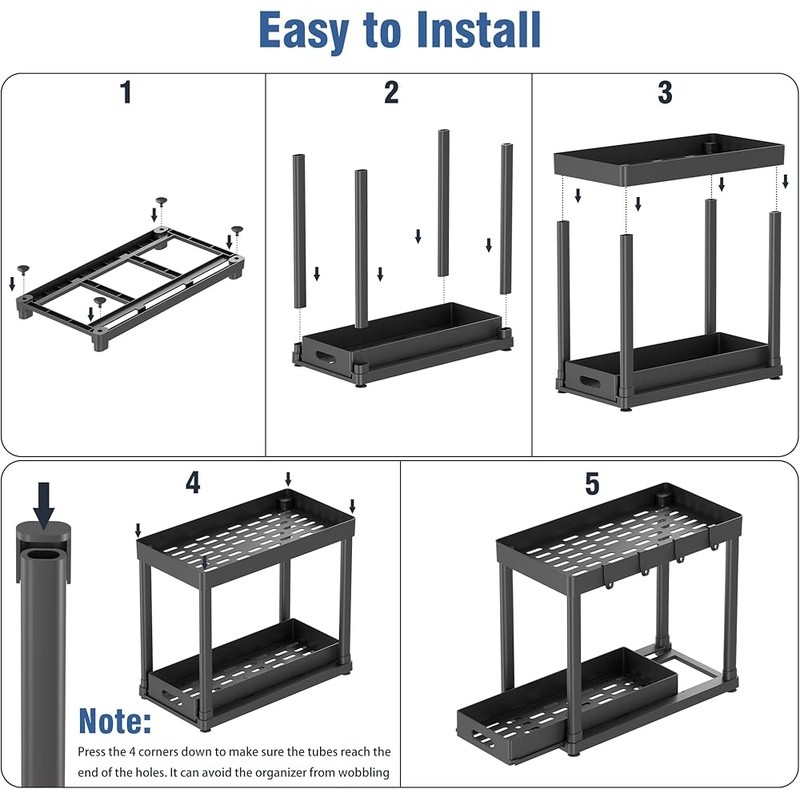 Easy to Install

1

2

3

4

5

Note:

Press the 4 corners down to make sure the tubes reach the end of the holes. It can avoid the organizer from wobbling