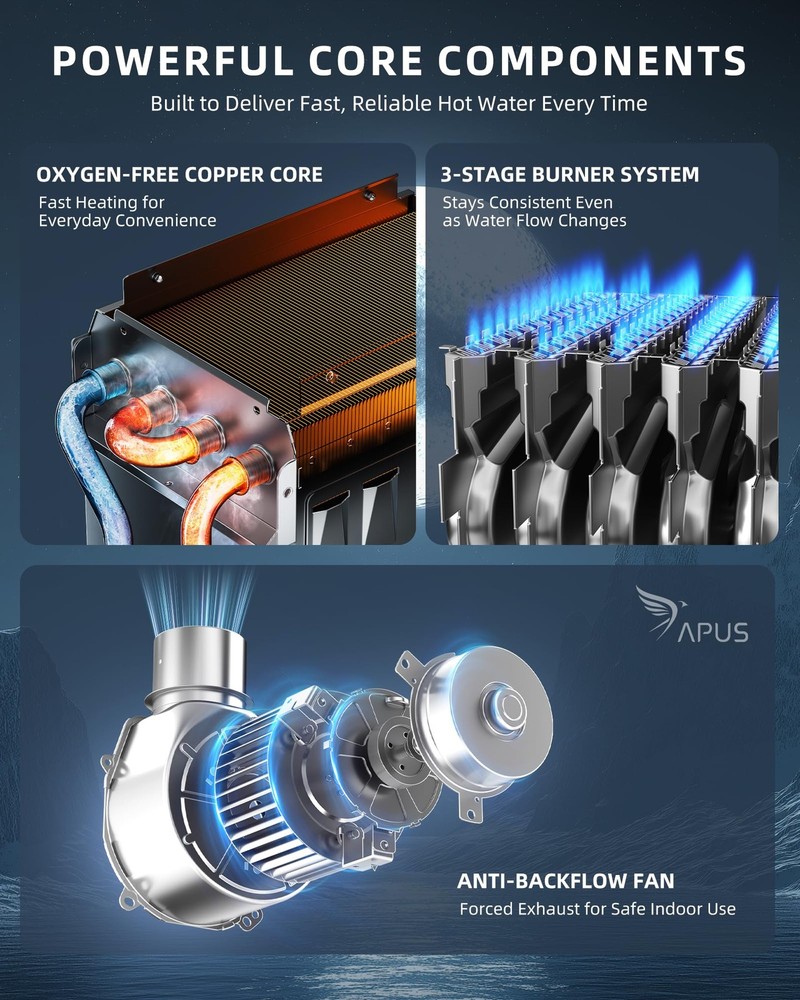 POWERFUL CORE COMPONENTS
Built to Deliver Fast, Reliable Hot Water Every Time

OXYGEN-FREE COPPER CORE
Fast Heating for Everyday Convenience

3-STAGE BURNER SYSTEM
Stays Consistent Even as Water Flow Changes

APUS

ANTI-BACKFLOW FAN
Forced Exhaust for Safe Indoor Use