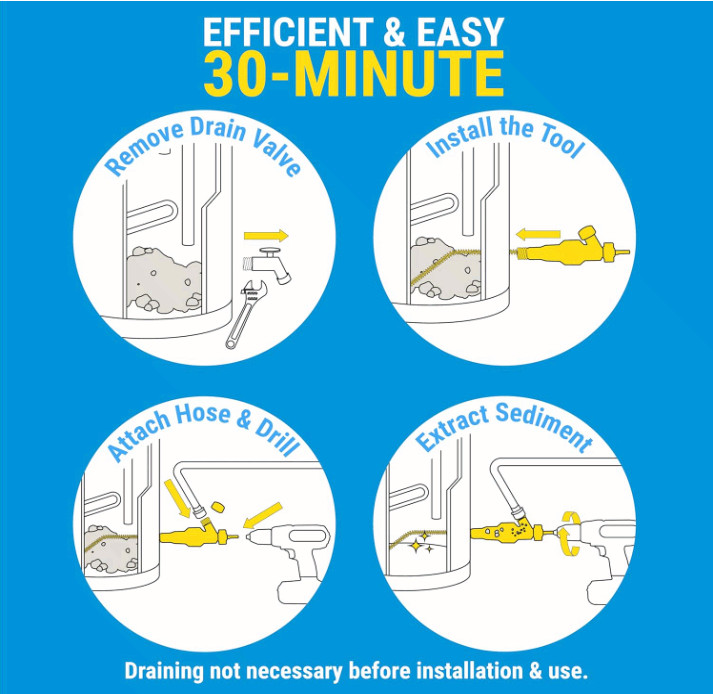 EFFICIENT & EASY
30-MINUTE

Remove Drain Valve

Install the Tool

Attach Hose & Drill

Extract Sediment

Draining not necessary before installation & use.