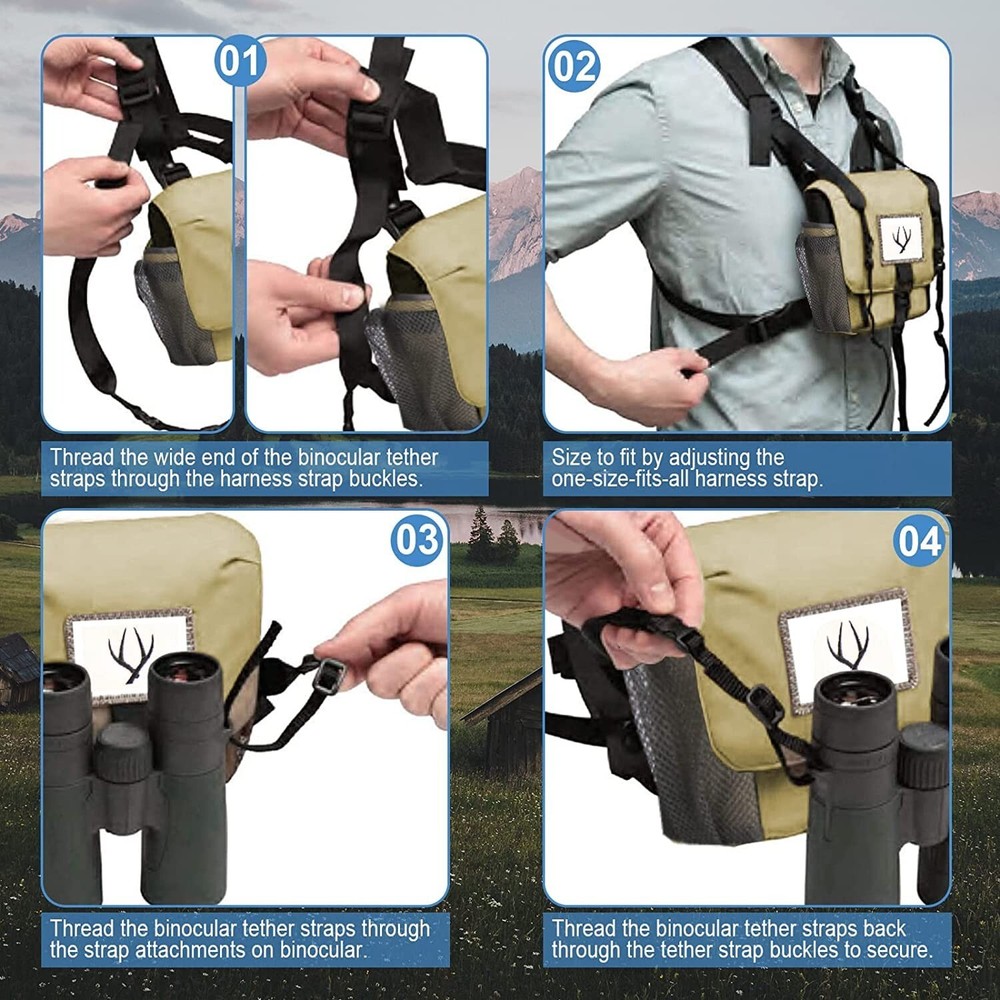 01

Thread the wide end of the binocular tether straps through the harness strap buckles.

02

Size to fit by adjusting the one-size-fits-all harness strap.

03

Thread the binocular tether straps through the strap attachments on binocular.

04

Thread the binocular tether straps back through the tether strap buckles to secure.