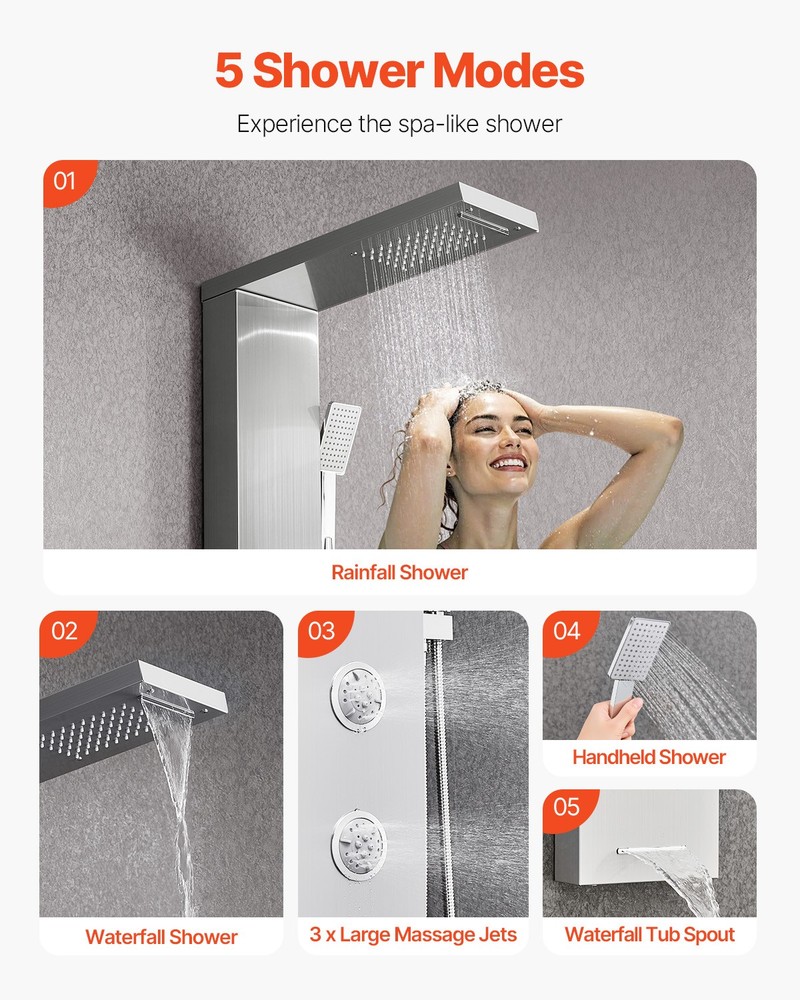 5 Shower Modes

Experience the spa-like shower

01

Rainfall Shower

02

Waterfall Shower

03

3 x Large Massage Jets

04

Handheld Shower

05

Waterfall Tub Spout