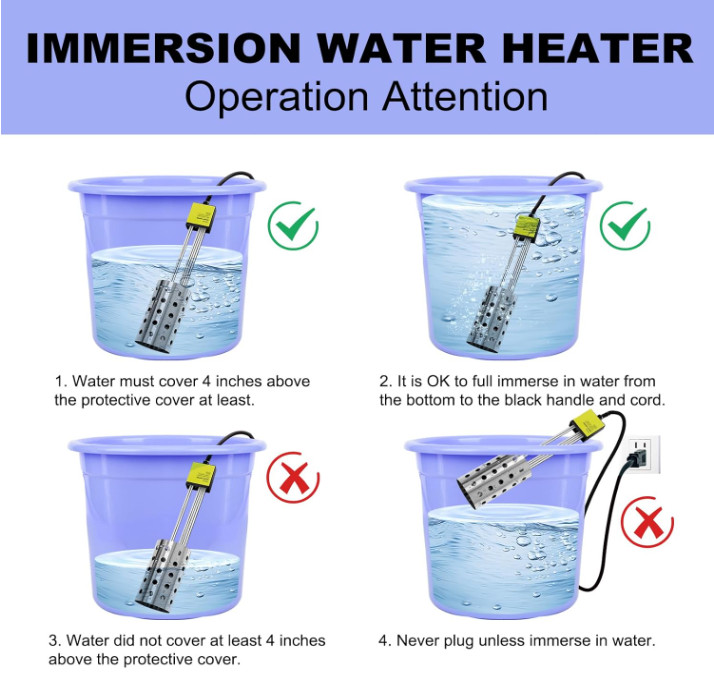 IMMERSION WATER HEATER
Operation Attention

1. Water must cover 4 inches above the protective cover at least.

2. It is OK to full immerse in water from the bottom to the black handle and cord.

3. Water did not cover at least 4 inches above the protective cover.

4. Never plug unless immerse in water.