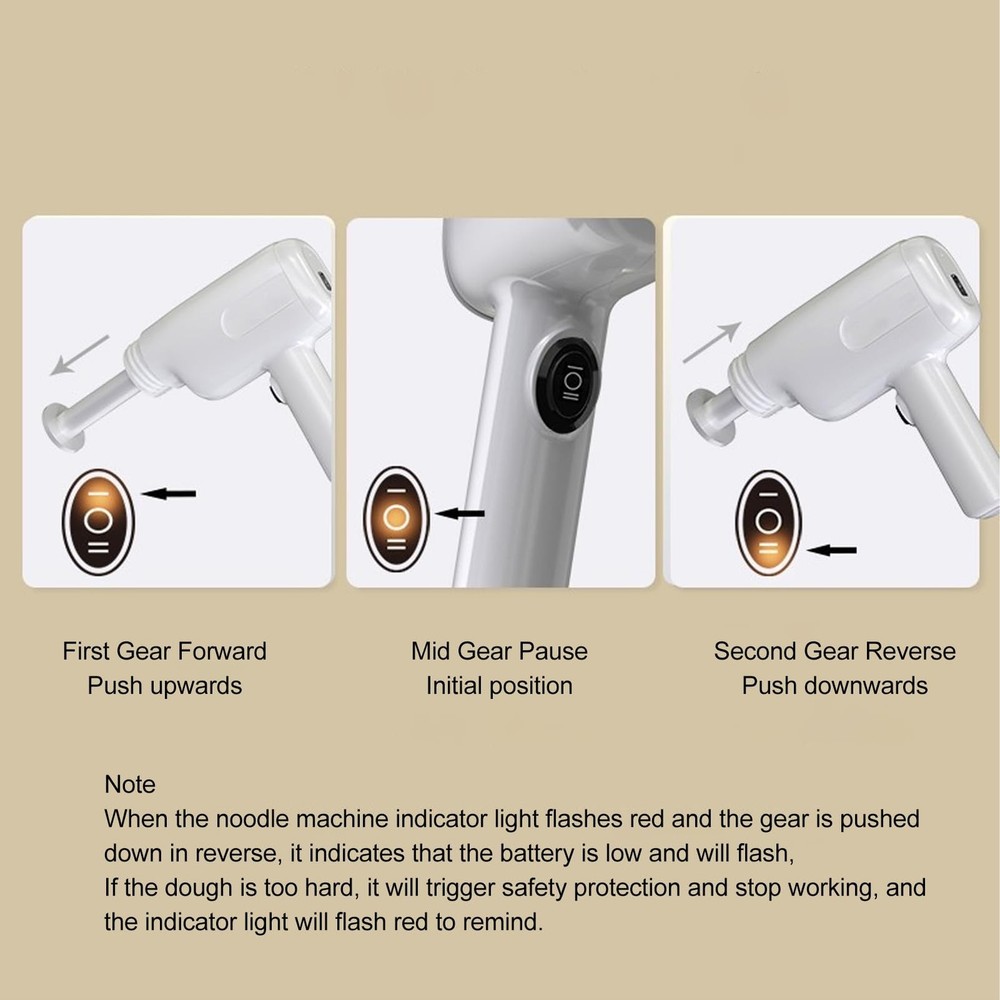 First Gear Forward
Push upwards

Mid Gear Pause
Initial position

Second Gear Reverse
Push downwards

Note
When the noodle machine indicator light flashes red and the gear is pushed down in reverse, it indicates that the battery is low and will flash,
If the dough is too hard, it will trigger safety protection and stop working, and the indicator light will flash red to remind.