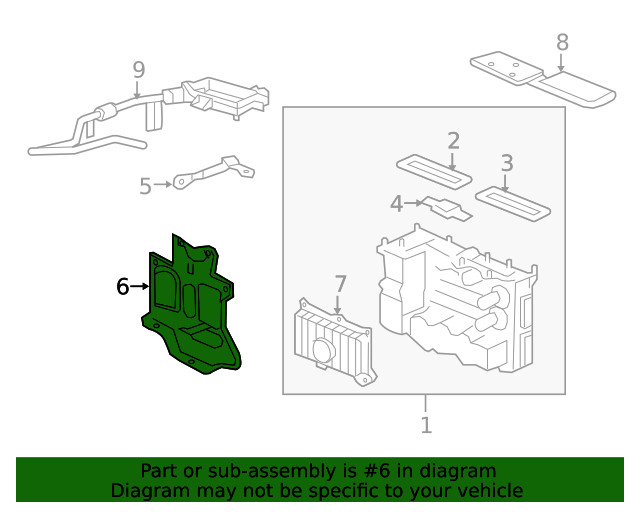 9

8

2

3

5

4

6

7

1

Part or sub-assembly is #6 in diagram
Diagram may not be specific to your vehicle